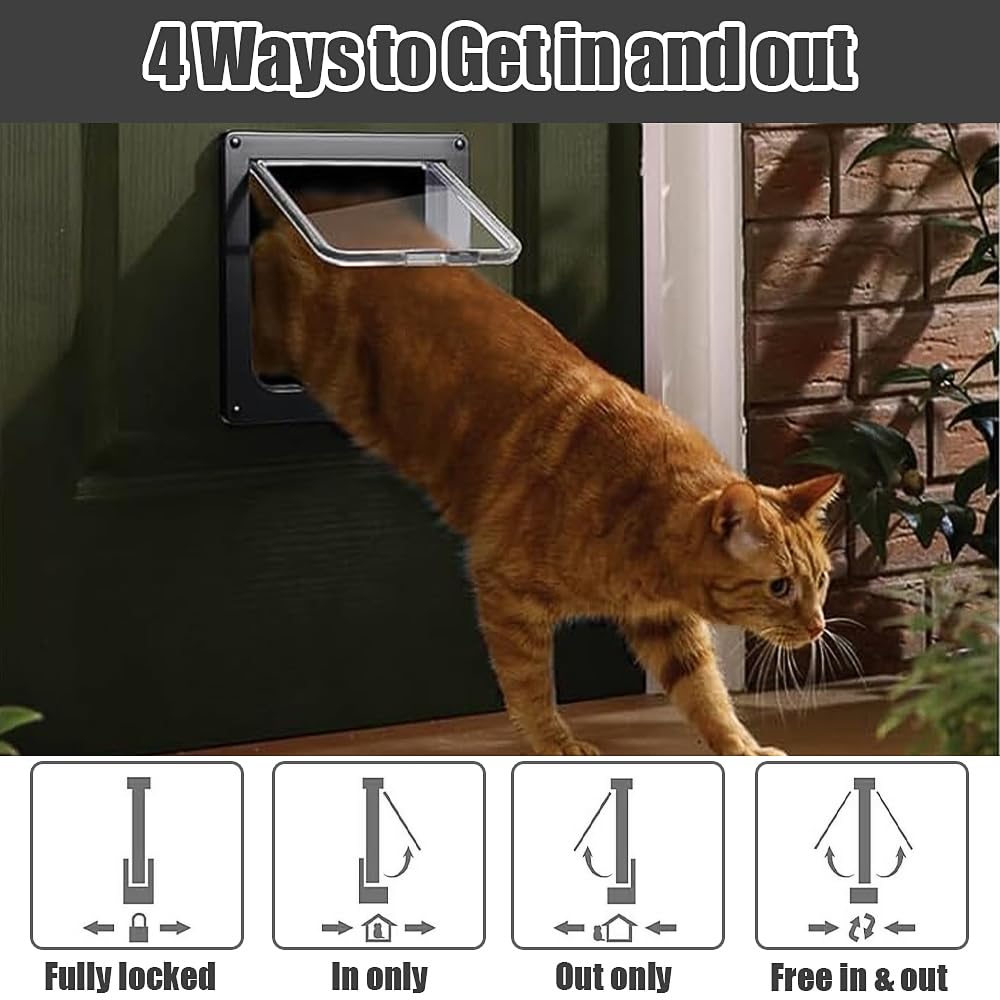 4 Ways to Get in and out

Fully locked

In only

Out only

Free in & out