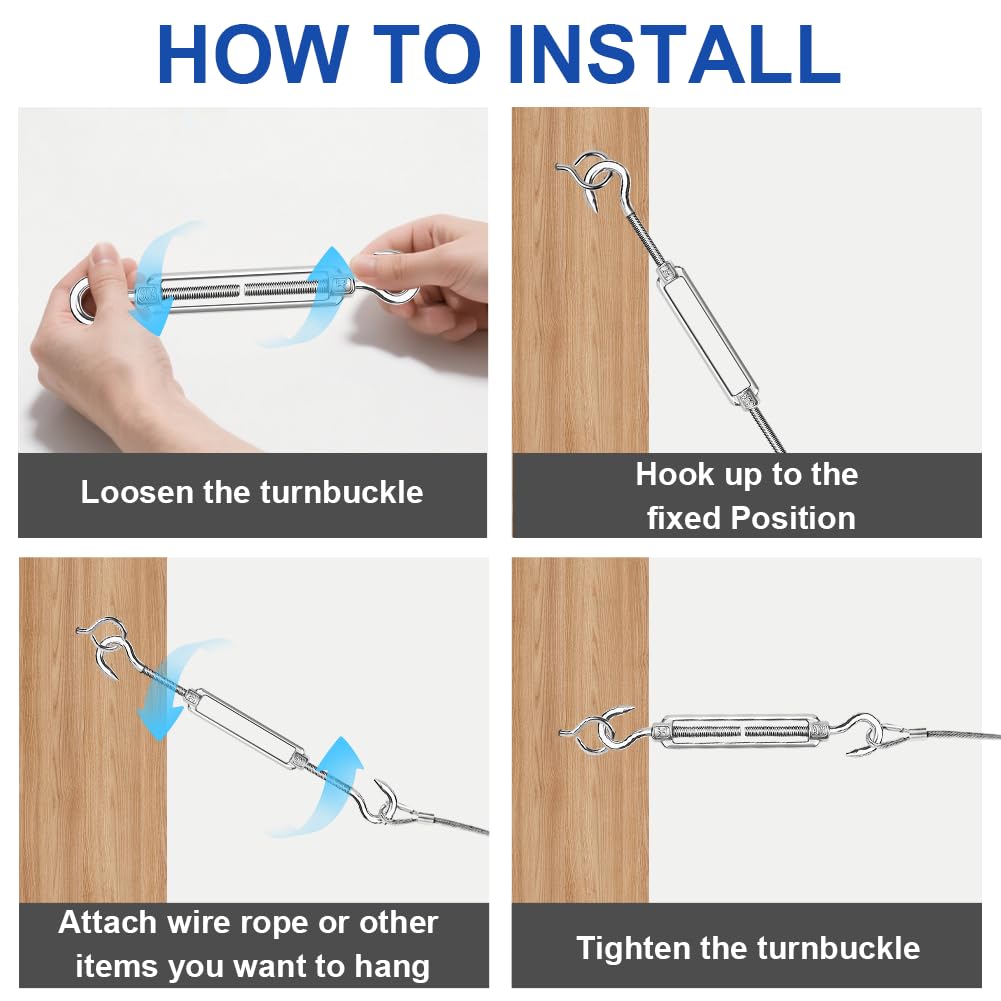 HOW TO INSTALL

Loosen the turnbuckle

Hook up to the fixed Position

Attach wire rope or other items you want to hang

Tighten the turnbuckle