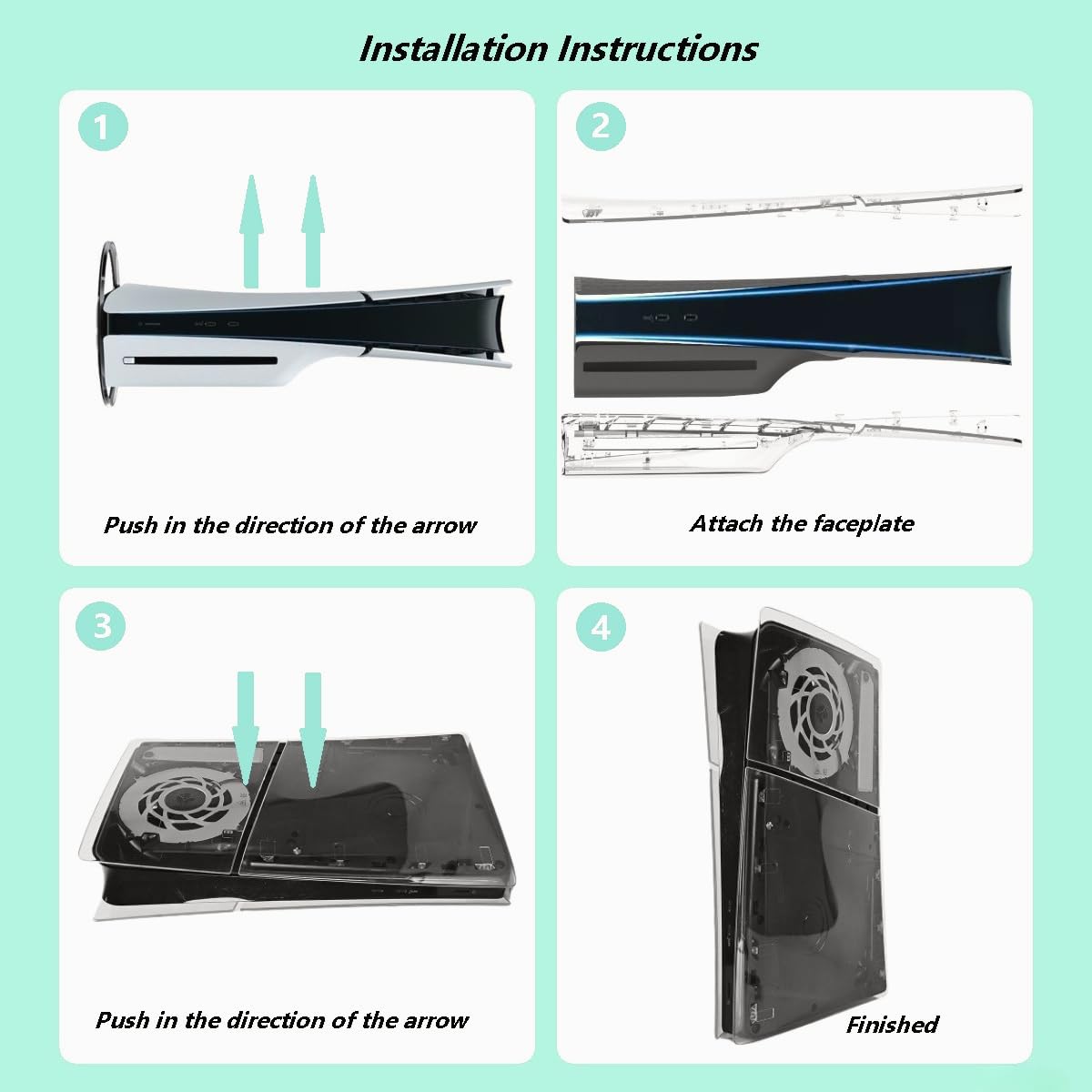 Installation Instructions

1

Push in the direction of the arrow

2

Attach the faceplate

3

Push in the direction of the arrow

4

Finished