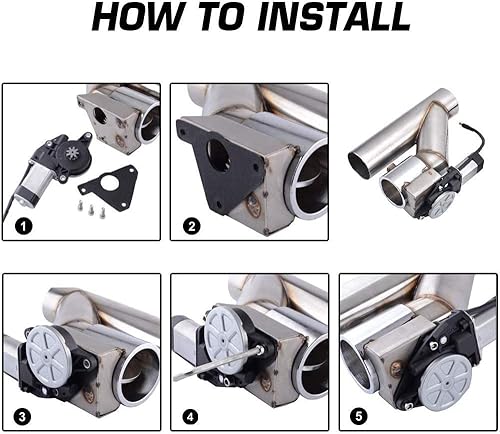 HOW TO INSTALL

1

2

3

4

5