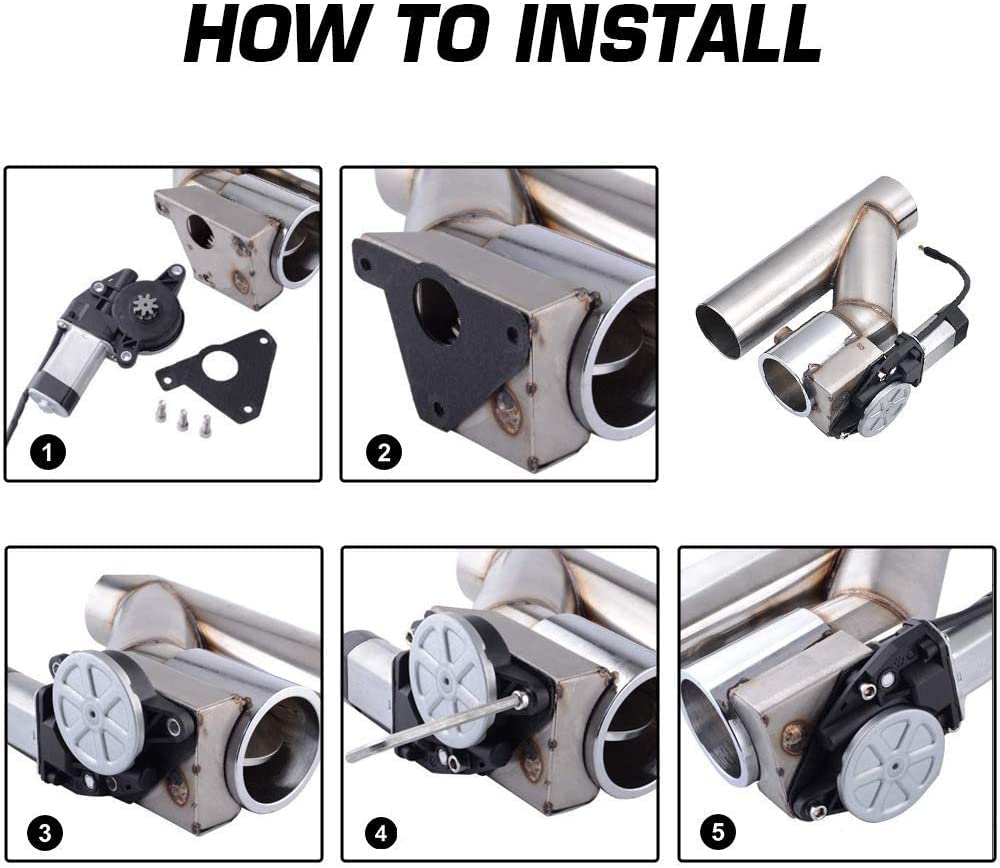 HOW TO INSTALL

1

2

3

4

5