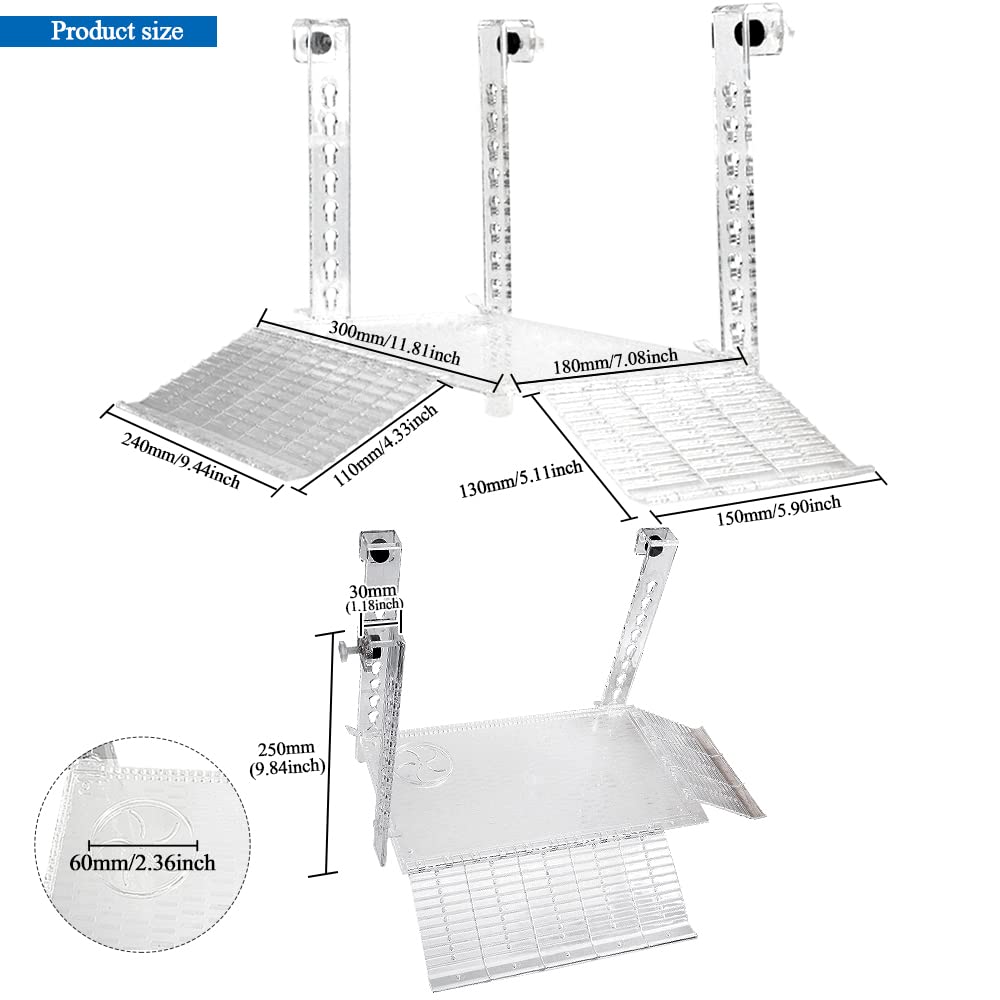 Product size

300mm/11.81inch

180mm/7.08inch

240mm/9.44inch

110mm/4.33inch

130mm/5.11inch

150mm/5.90inch

30mm
(1.18inch)

250mm
(9.84inch)

60mm/2.36inch