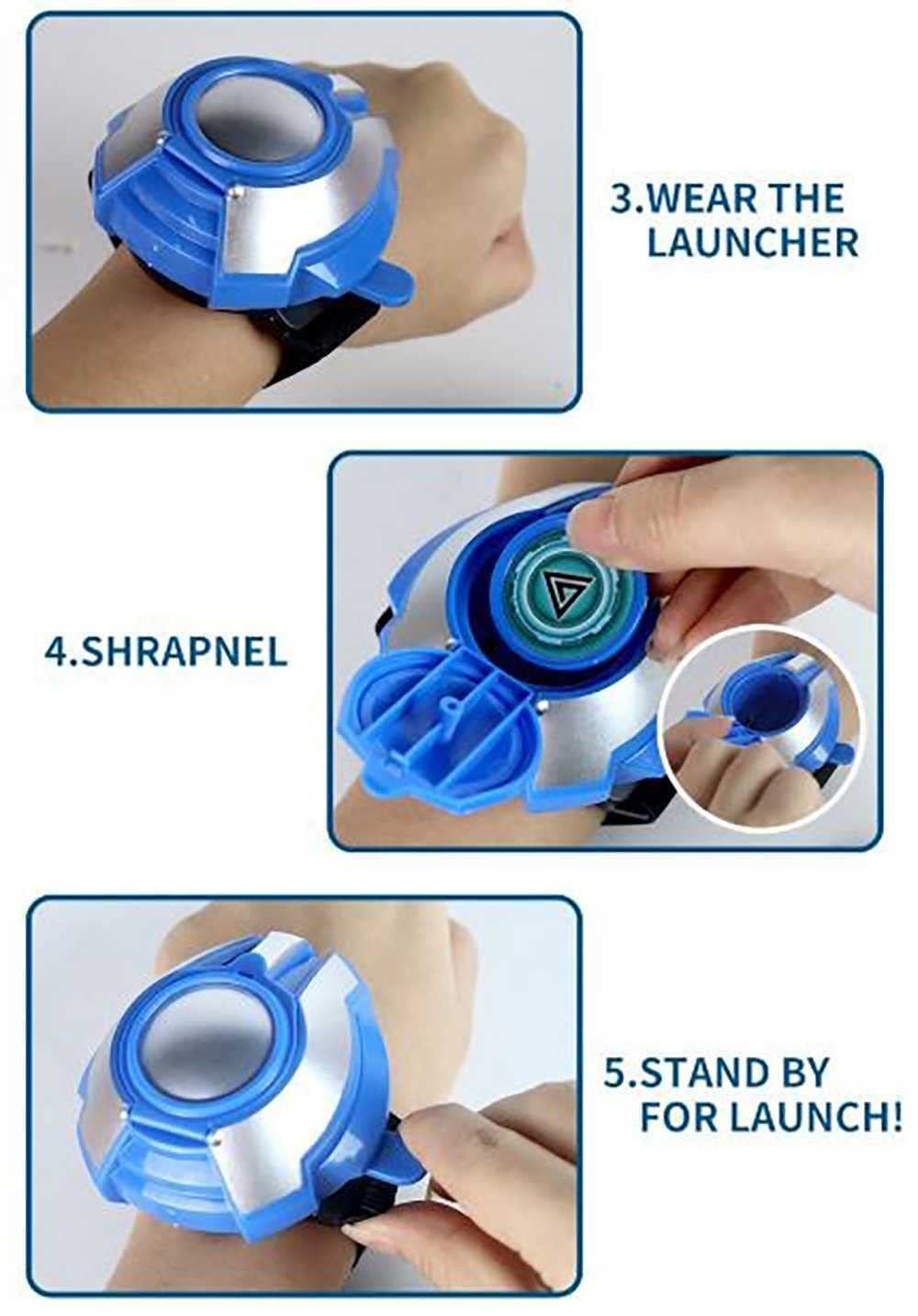 3.WEAR THE LAUNCHER

4.SHRAPNEL

5.STAND BY FOR LAUNCH!