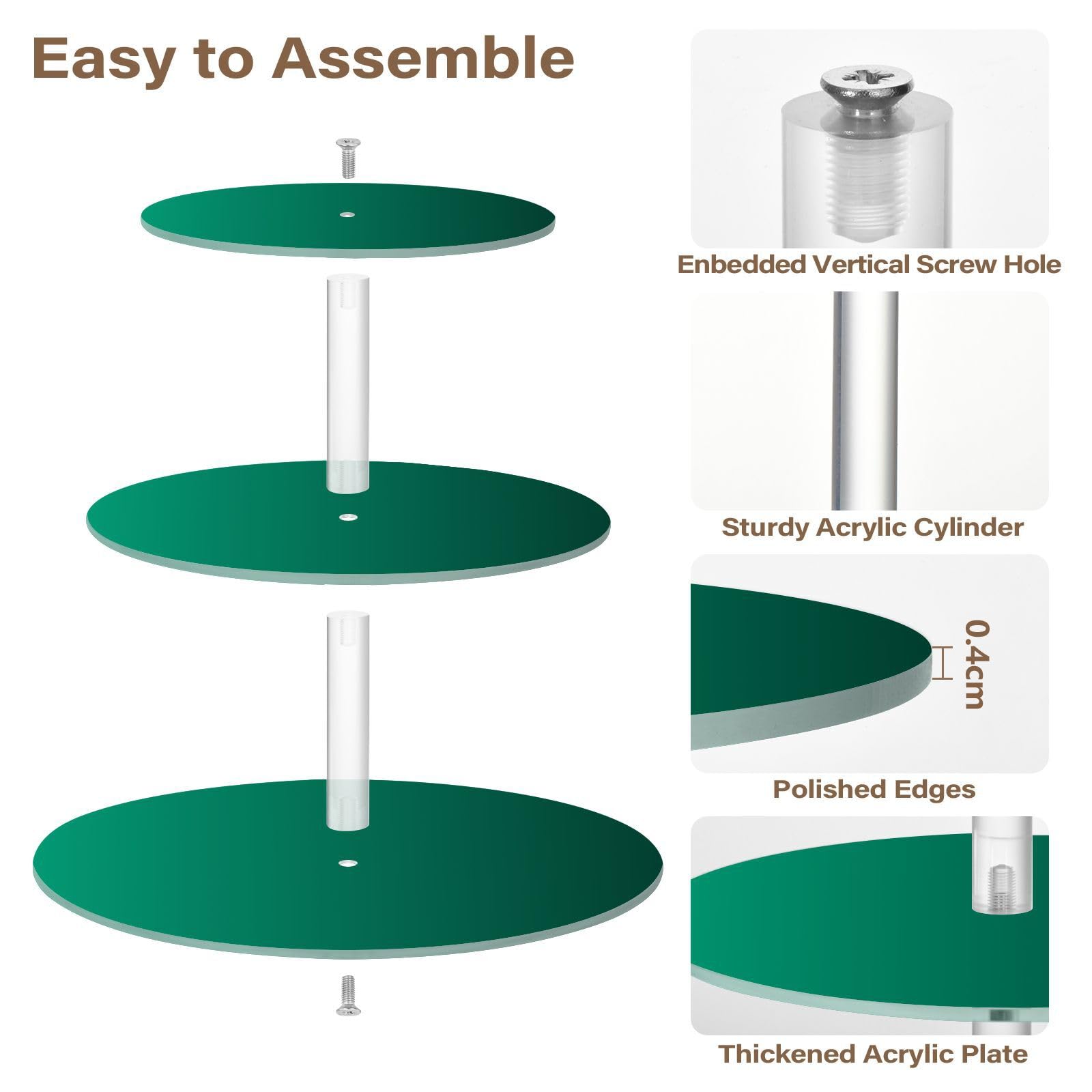 Easy to Assemble

Enbedded Vertical Screw Hole

Sturdy Acrylic Cylinder

0.4cm

Polished Edges

Thickened Acrylic Plate