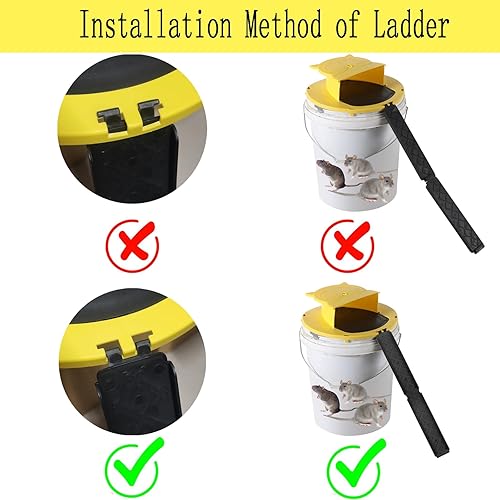 Installation Method of Ladder