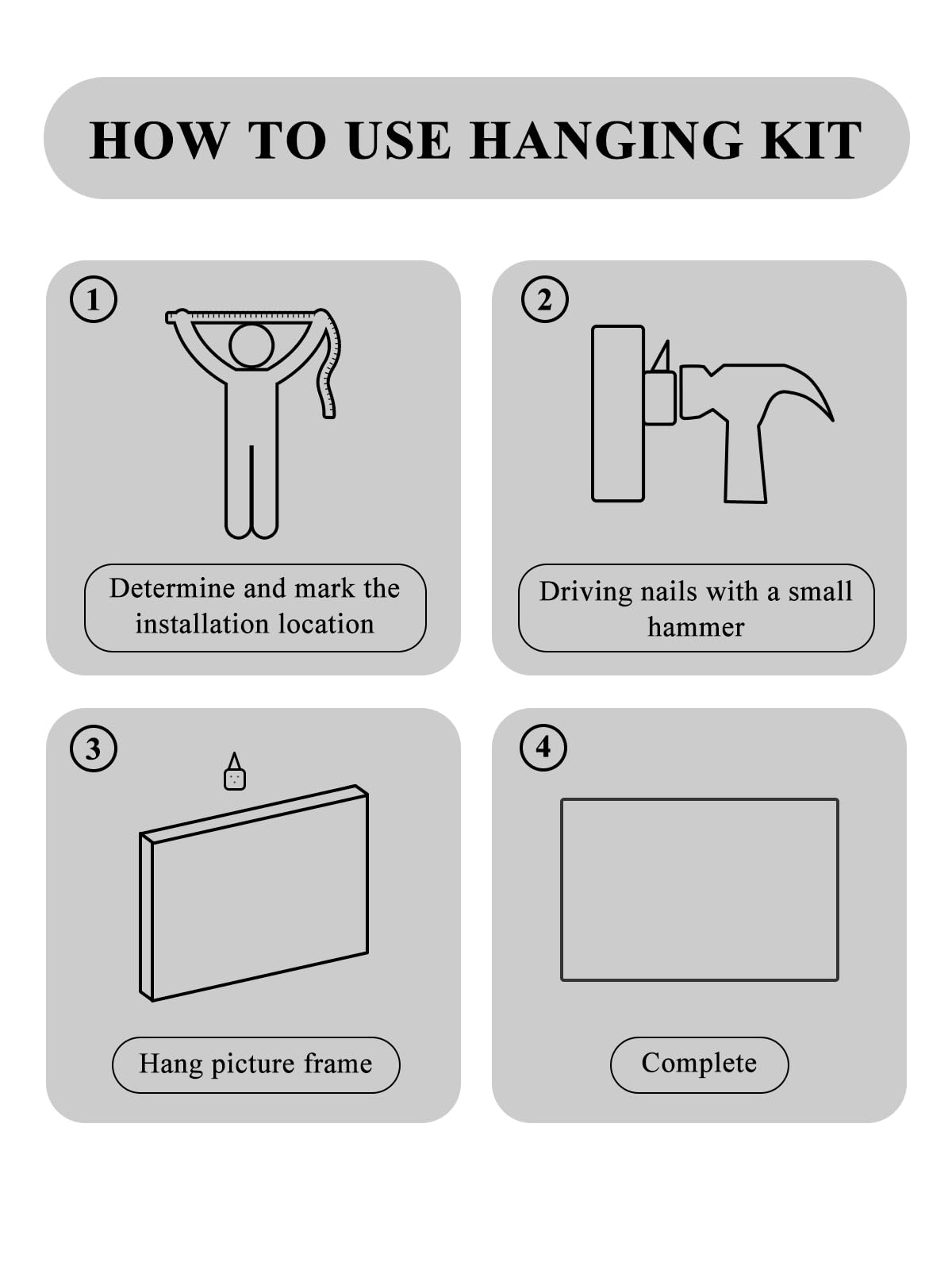 HOW TO USE HANGING KIT

1

Determine and mark the installation location

2

Driving nails with a small hammer

3

Hang picture frame

4

Complete