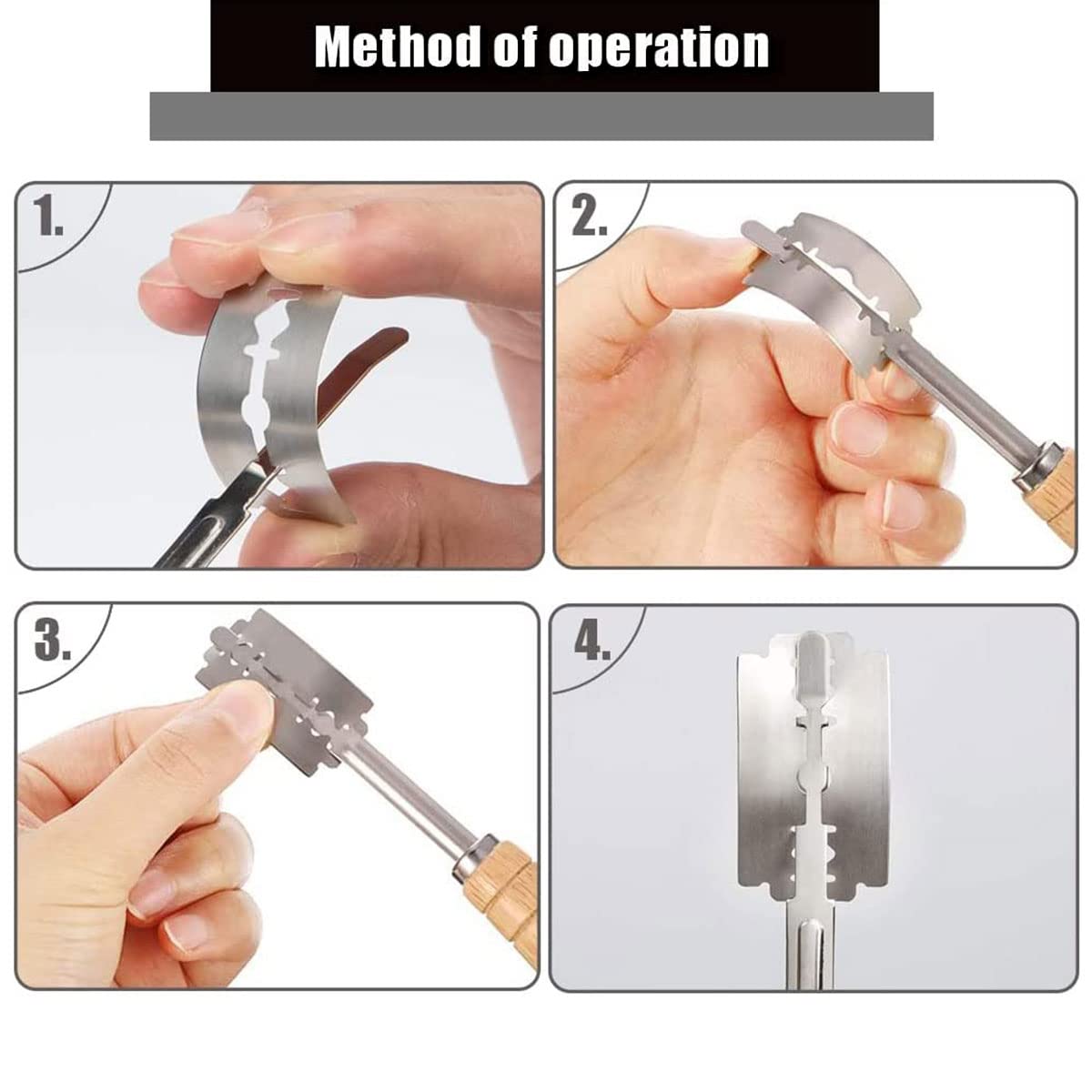 Method of operation

1.

2.

3.

4.