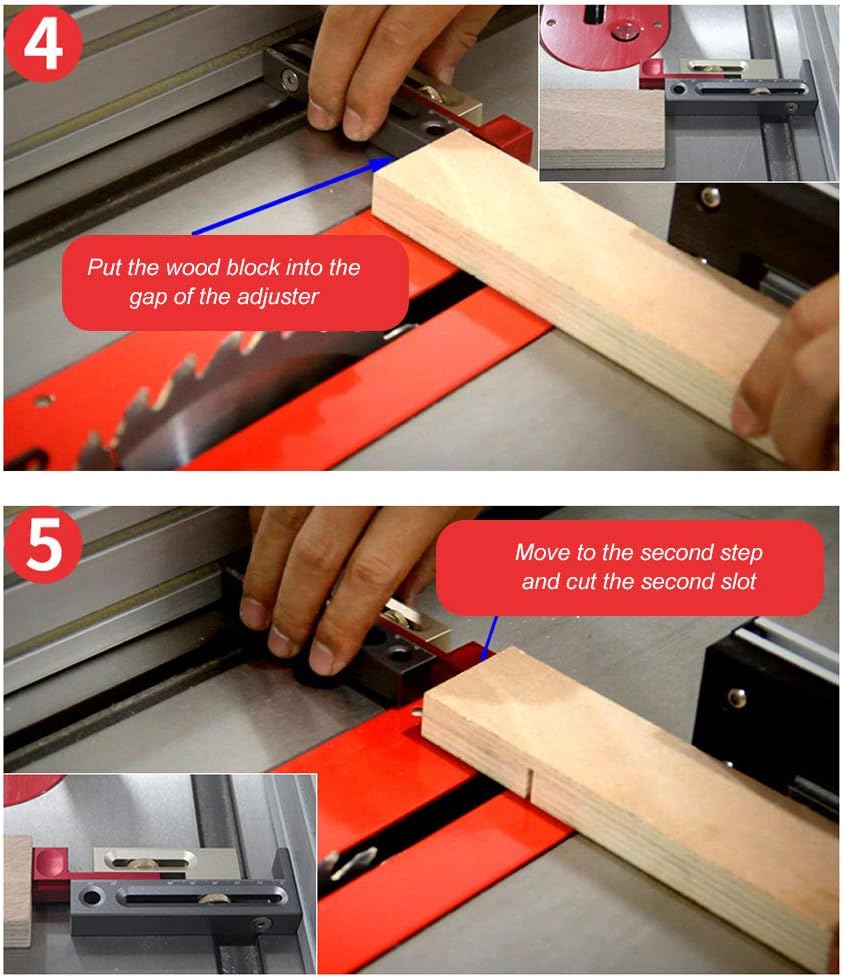 4

Put the wood block into the gap of the adjuster

5

Move to the second step and cut the second slot