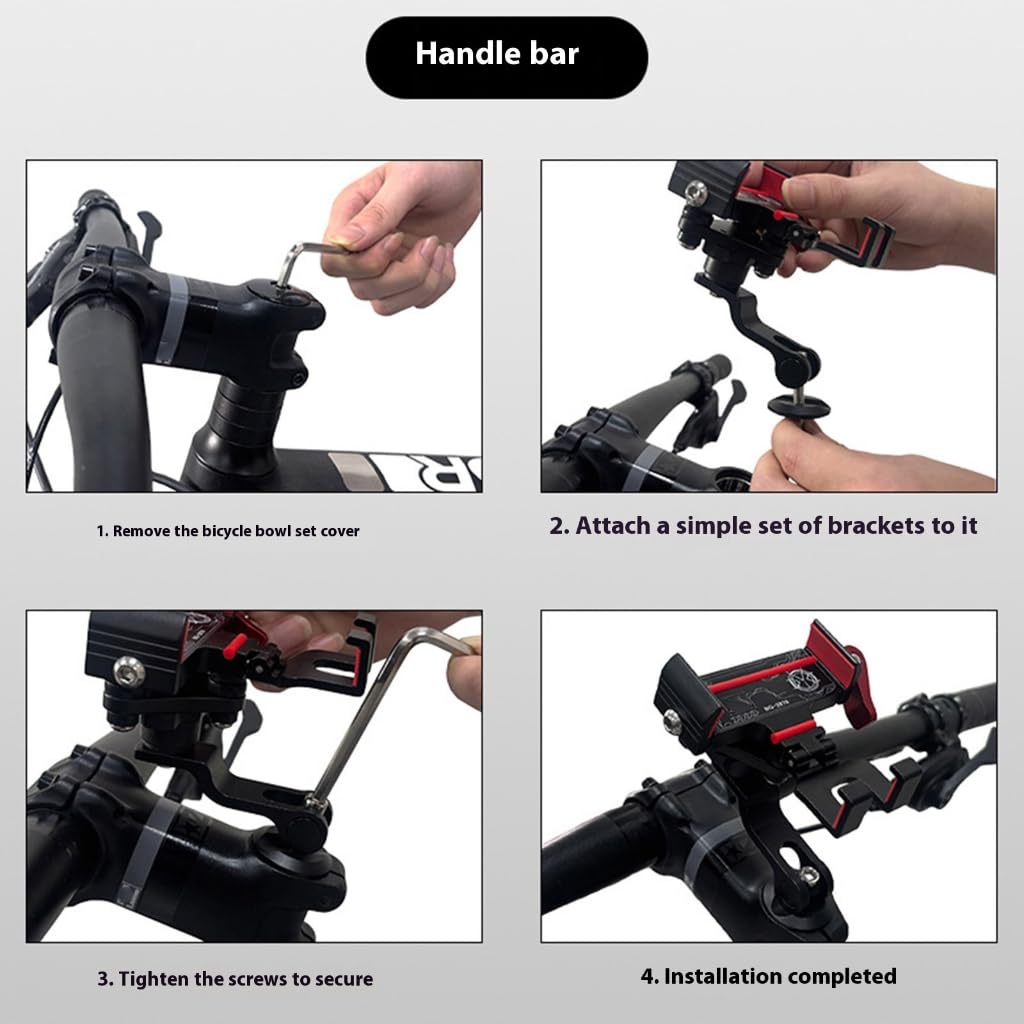 Handle bar

1. Remove the bicycle bowl set cover

2. Attach a simple set of brackets to it

3. Tighten the screws to secure

4. Installation completed