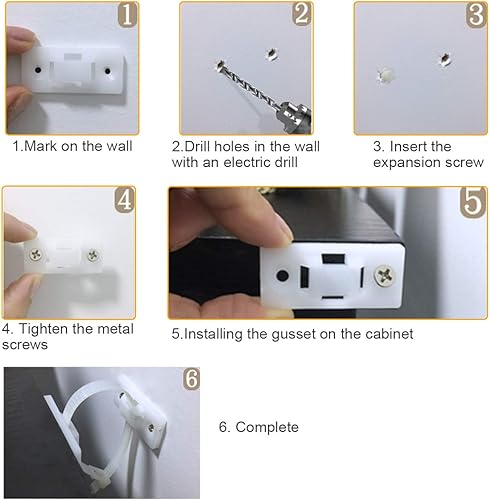 1

1.Mark on the wall

2

2.Drill holes in the wall with an electric drill

3

3. Insert the expansion screw

4

4. Tighten the metal screws

5

5.Installing the gusset on the cabinet

6

6. Complete