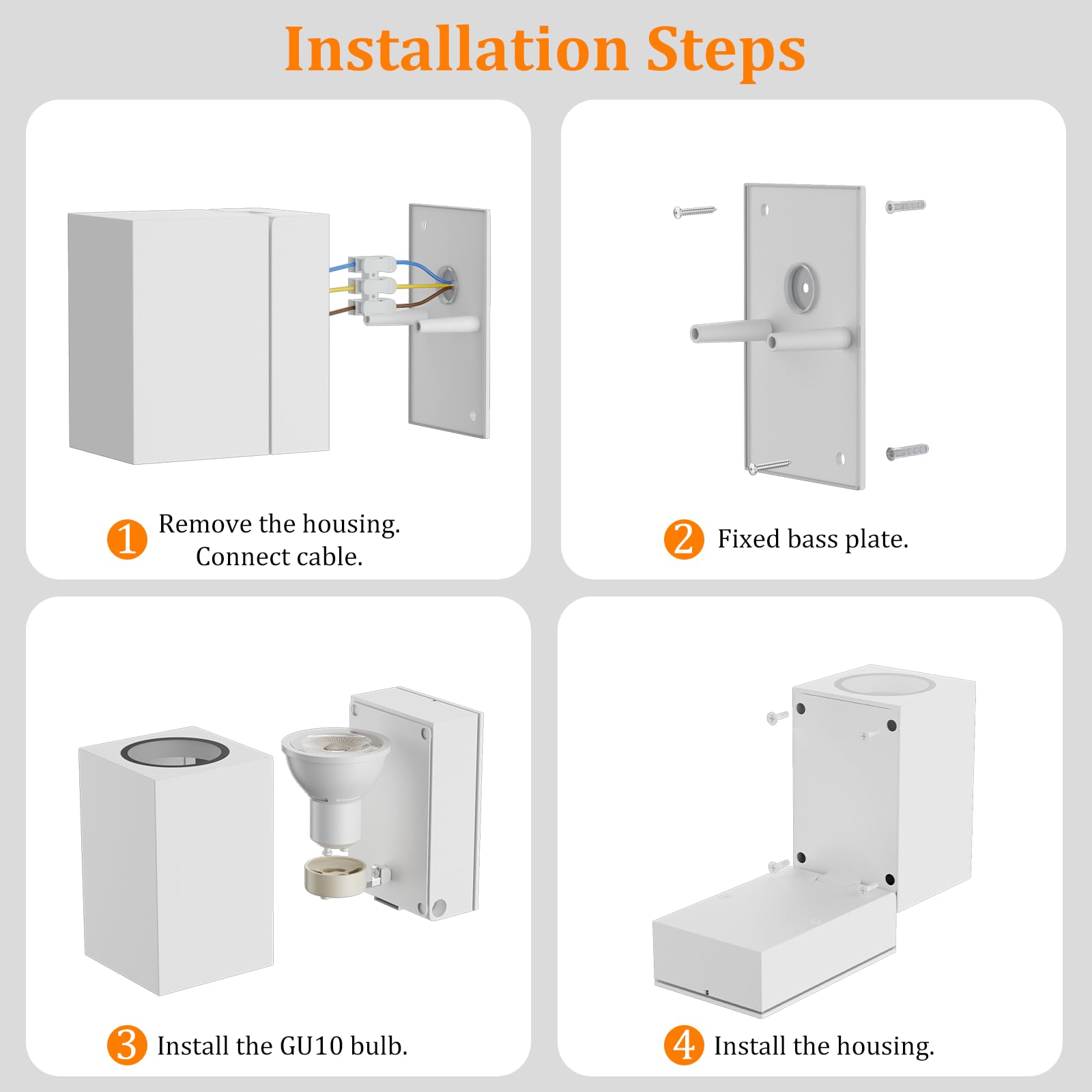 Installation Steps

1 Remove the housing.
Connect cable.

2 Fixed bass plate.

3 Install the GU10 bulb.

4 Install the housing.