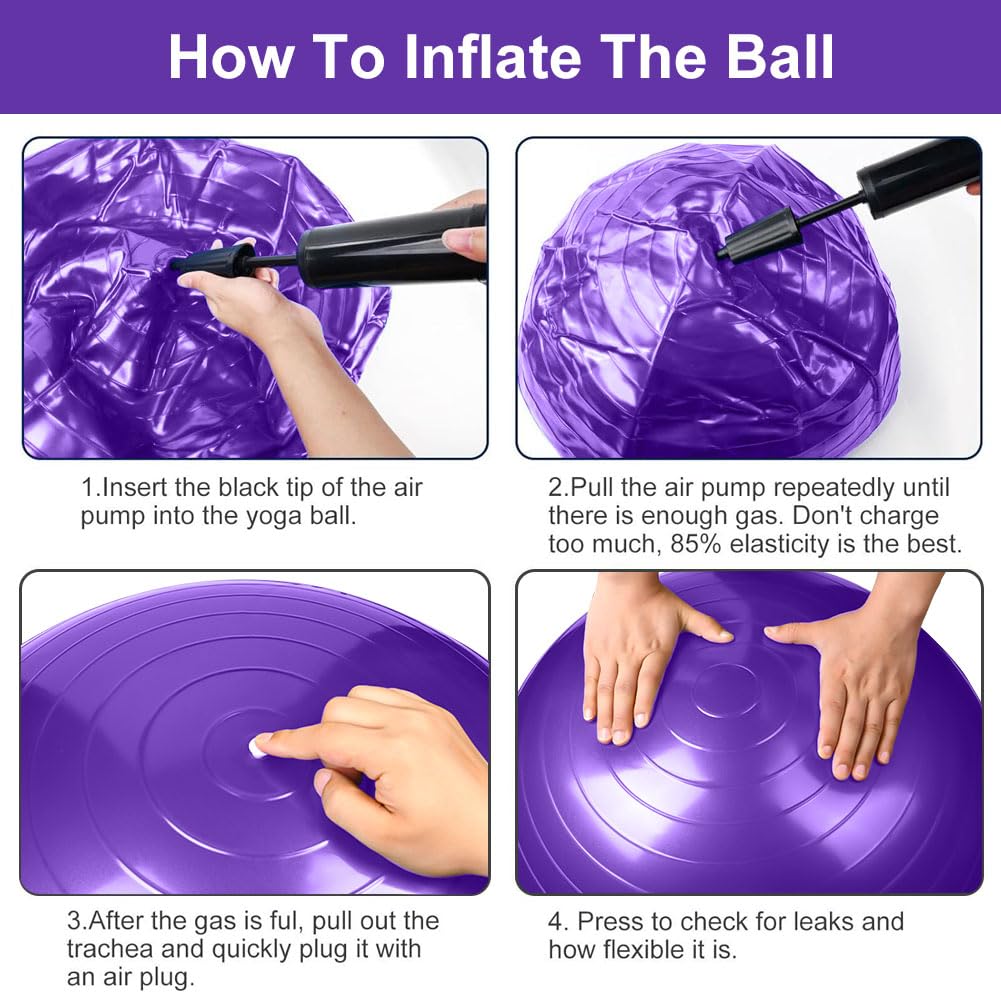 How To Inflate The Ball

1.Insert the black tip of the air pump into the yoga ball.

2.Pull the air pump repeatedly until there is enough gas. Don't charge too much, 85% elasticity is the best.

3.After the gas is ful, pull out the trachea and quickly plug it with an air plug.

4. Press to check for leaks and how flexible it is.