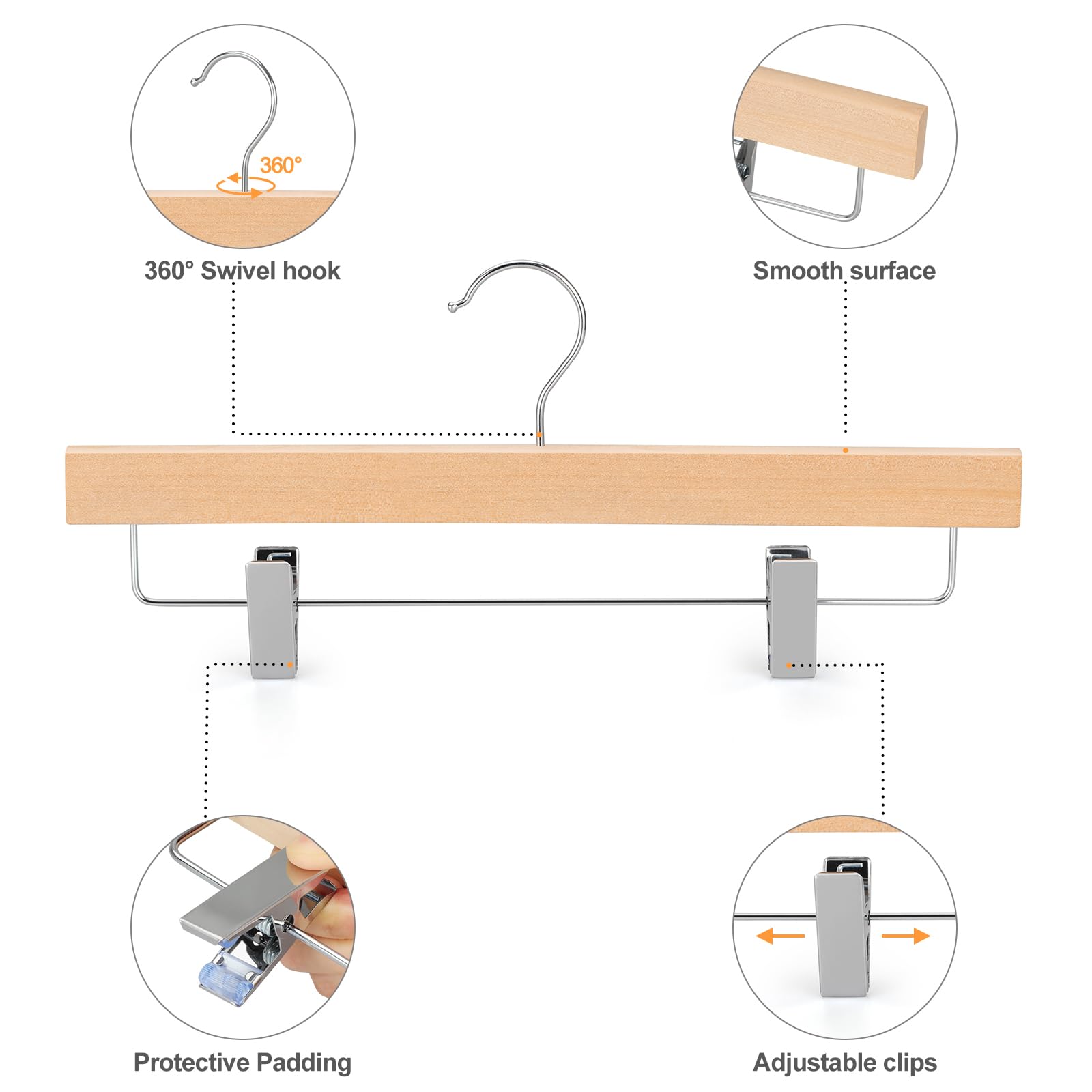 360°

360° Swivel hook

Smooth surface

Protective Padding

Adjustable clips