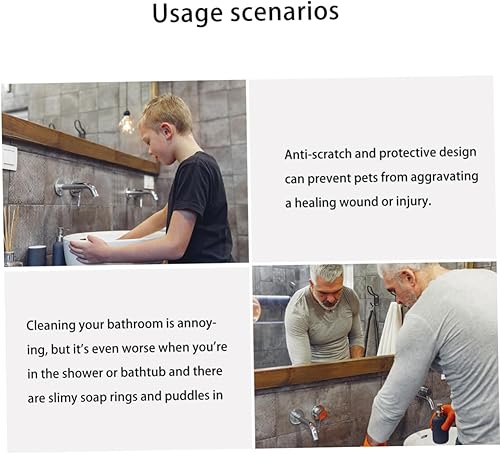 Usage scenarios

Anti-scratch and protective design can prevent pets from aggravating a healing wound or injury.

Cleaning your bathroom is annoying, but it's even worse when you're in the shower or bathtub and there are slimy soap rings and puddles in