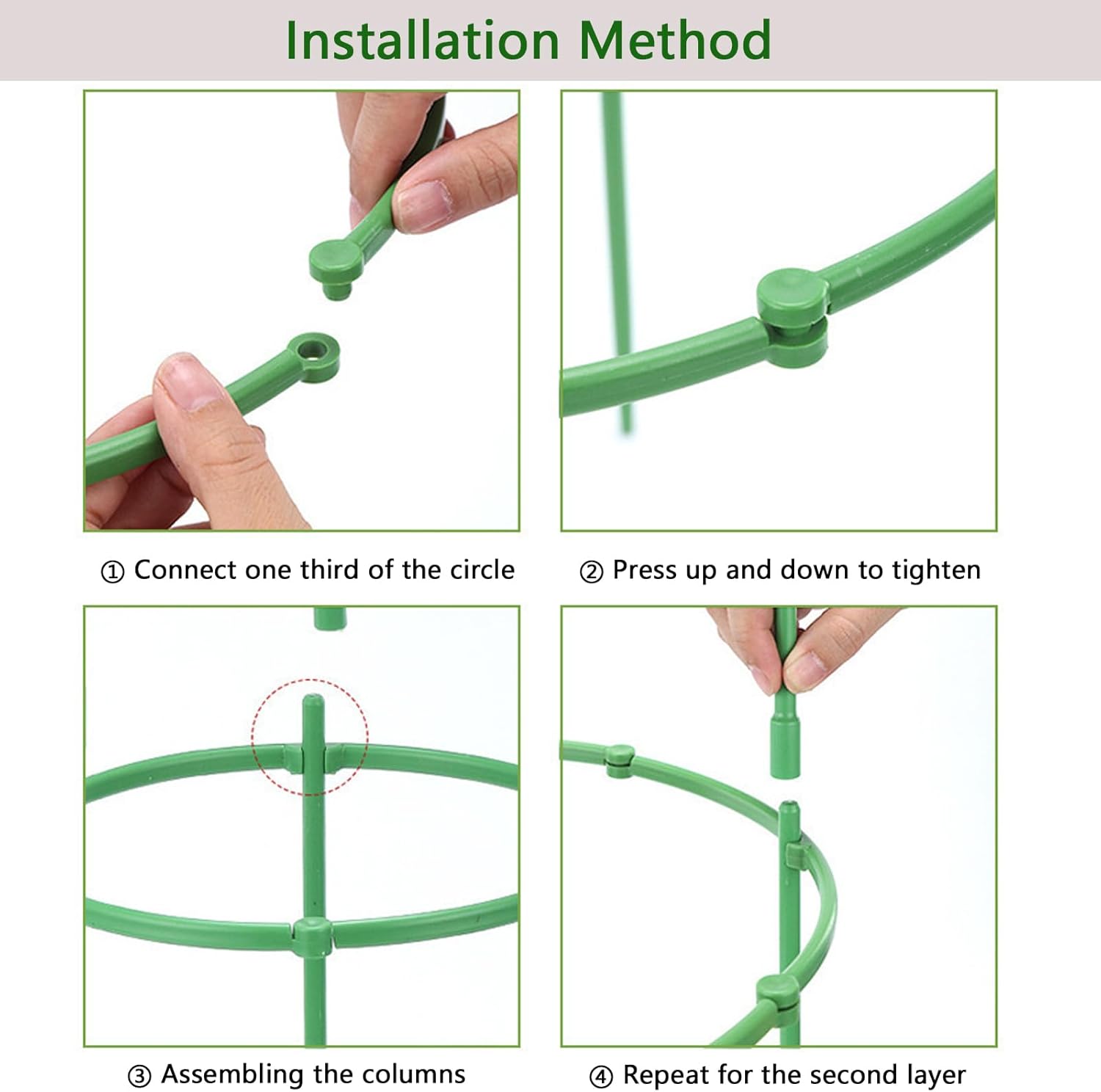 Installation Method

① Connect one third of the circle

② Press up and down to tighten

③ Assembling the columns

④ Repeat for the second layer