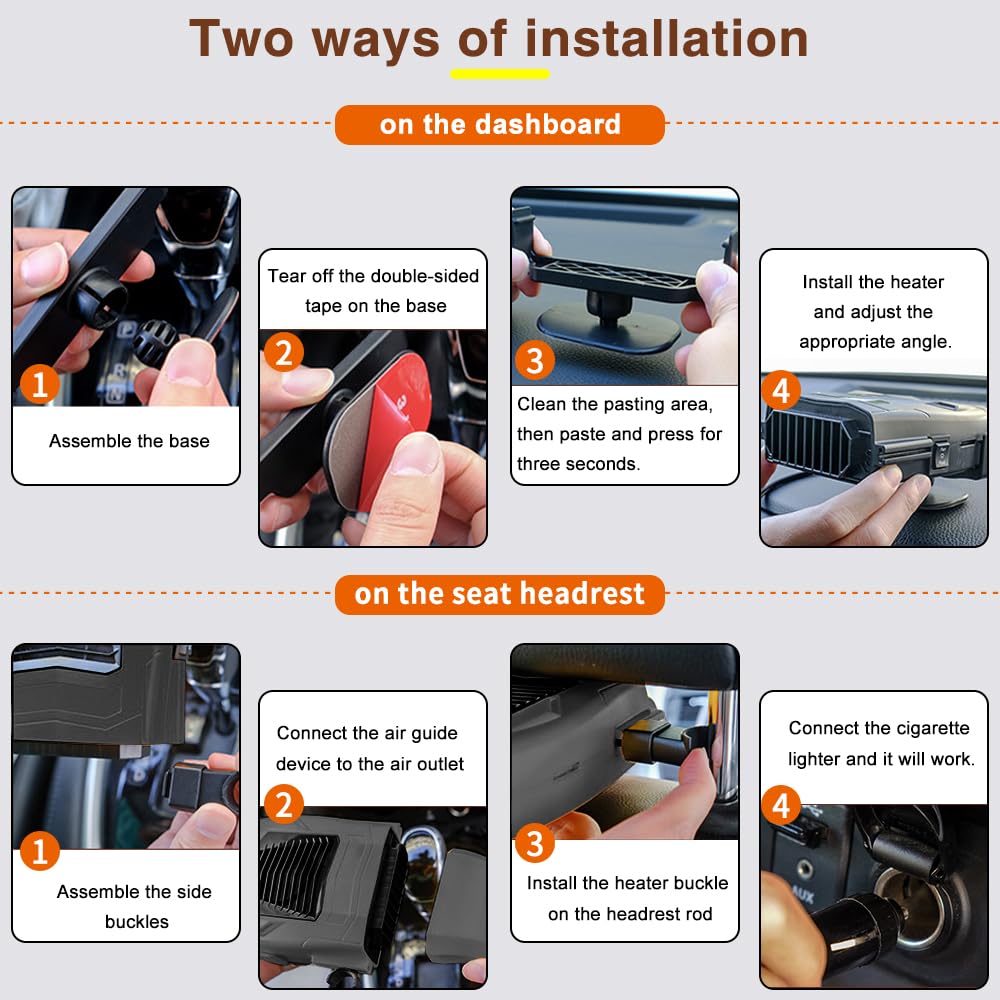 Two ways of installation

on the dashboard

1
Assemble the base

Tear off the double-sided tape on the base
2

3
Clean the pasting area, then paste and press for three seconds.

Install the heater and adjust the appropriate angle.
4

on the seat headrest

1
Assemble the side buckles

Connect the air guide device to the air outlet
2

3
Install the heater buckle on the headrest rod

Connect the cigarette lighter and it will work.
4
AUX