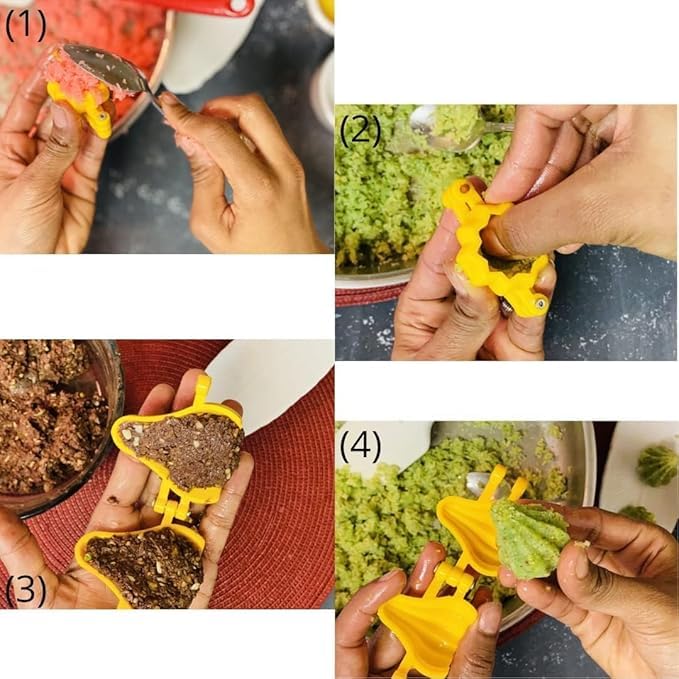 (1)

(2)

(3)

(4)