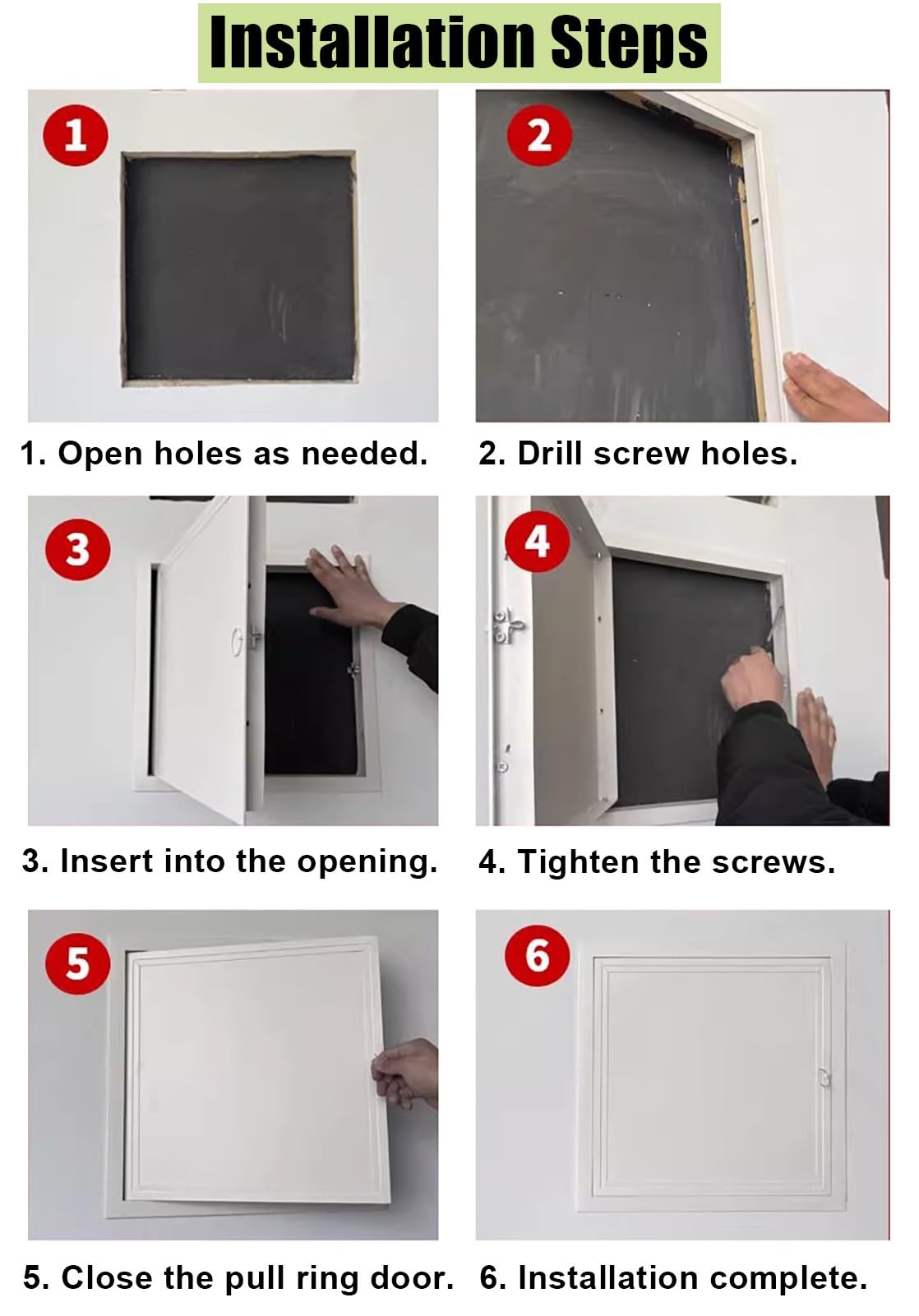 Installation Steps

1

2

1. Open holes as needed.

2. Drill screw holes.

3

4

3. Insert into the opening.

4. Tighten the screws.

5

6

5. Close the pull ring door.

6. Installation complete.