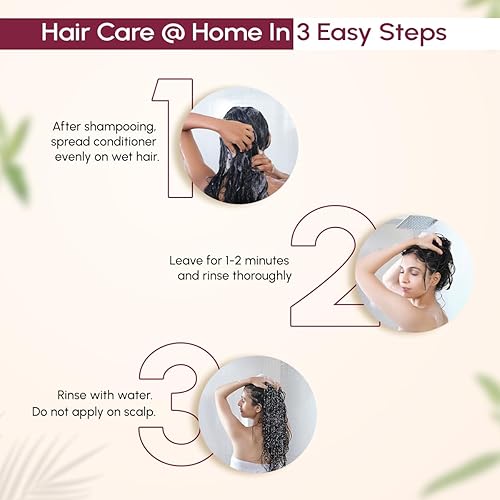 Hair Care @ Home In 3 Easy Steps

1

After shampooing, spread conditioner evenly on wet hair.

2

Leave for 1-2 minutes and rinse thoroughly

3

Rinse with water. Do not apply on scalp.