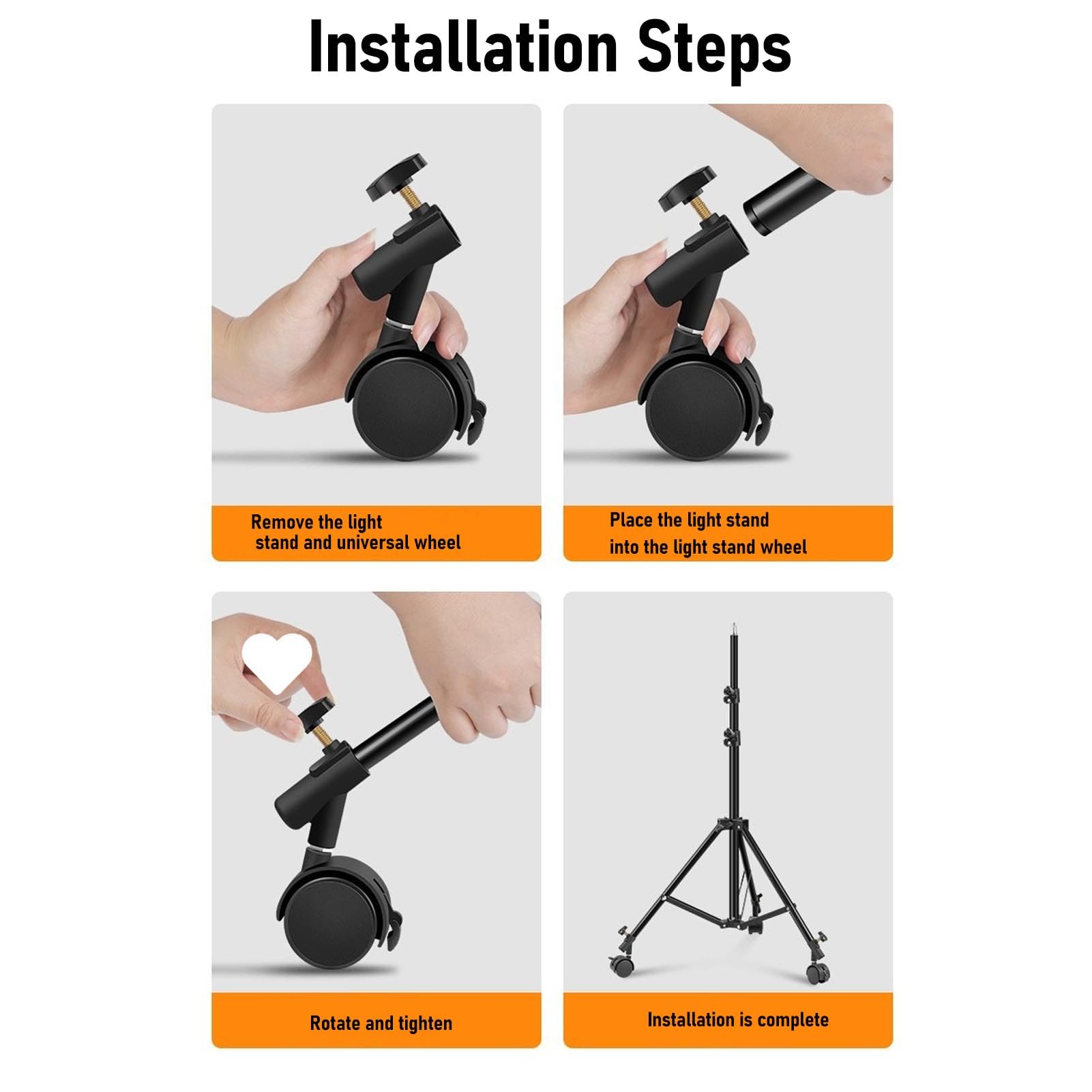 Installation Steps

Remove the light stand and universal wheel

Place the light stand into the light stand wheel

Rotate and tighten

Installation is complete