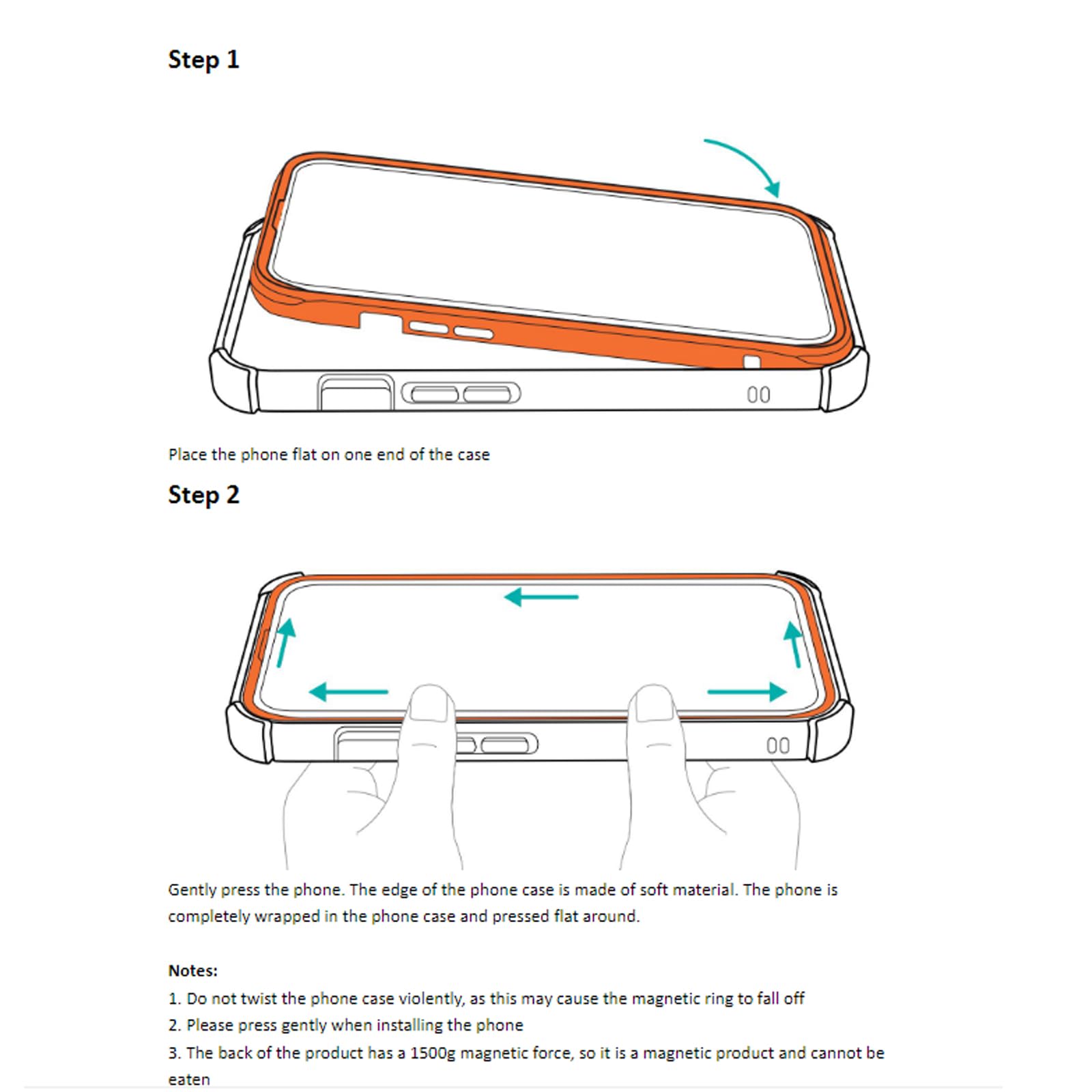 Step 1

Place the phone flat on one end of the case

Step 2

Gently press the phone. The edge of the phone case is made of soft material. The phone is completely wrapped in the phone case and pressed flat around.

Notes:
1. Do not twist the phone case violently, as this may cause the magnetic ring to fall off
2. Please press gently when installing the phone
3. The back of the product has a 1500g magnetic force, so it is a magnetic product and cannot be eaten