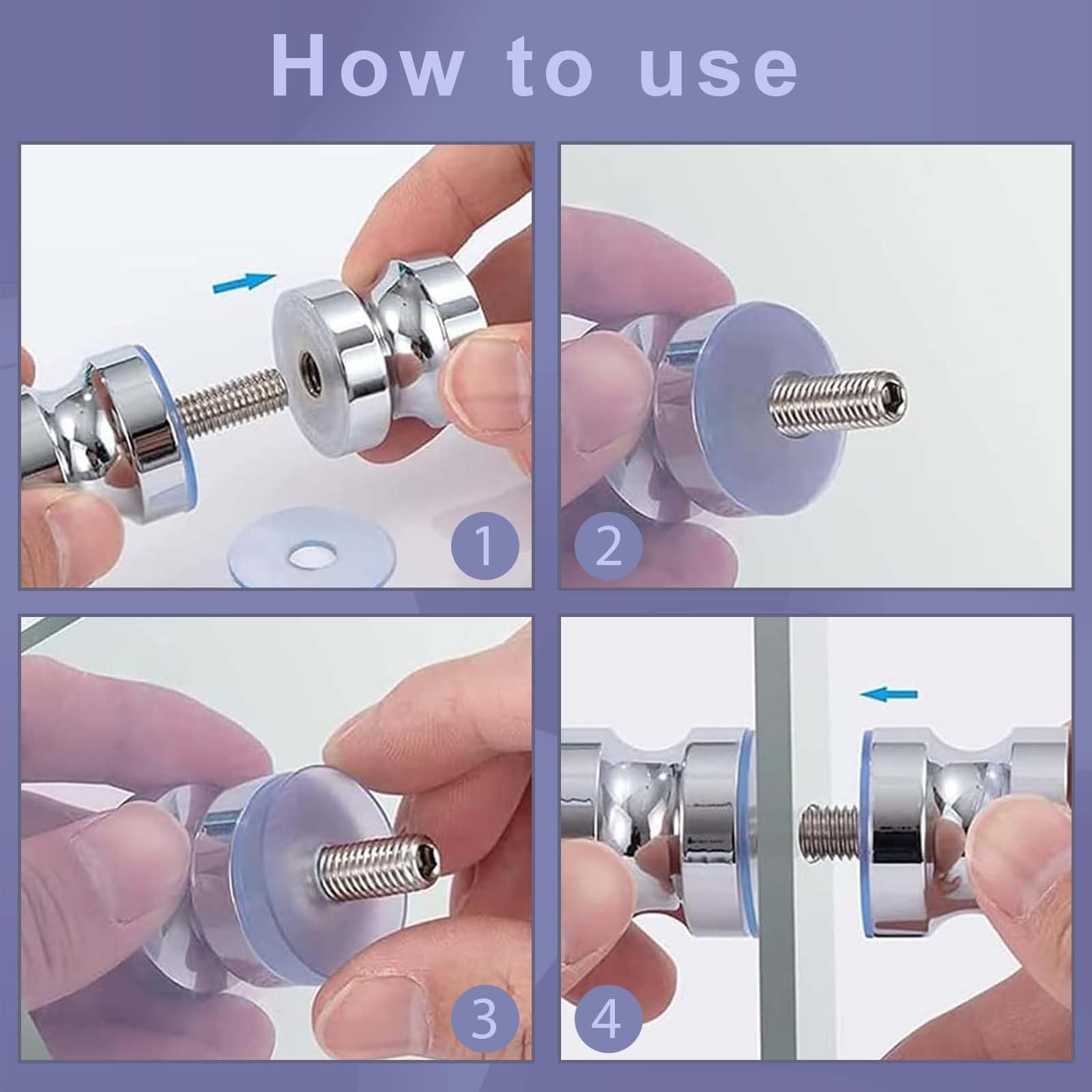 How to use

1

2

3

4