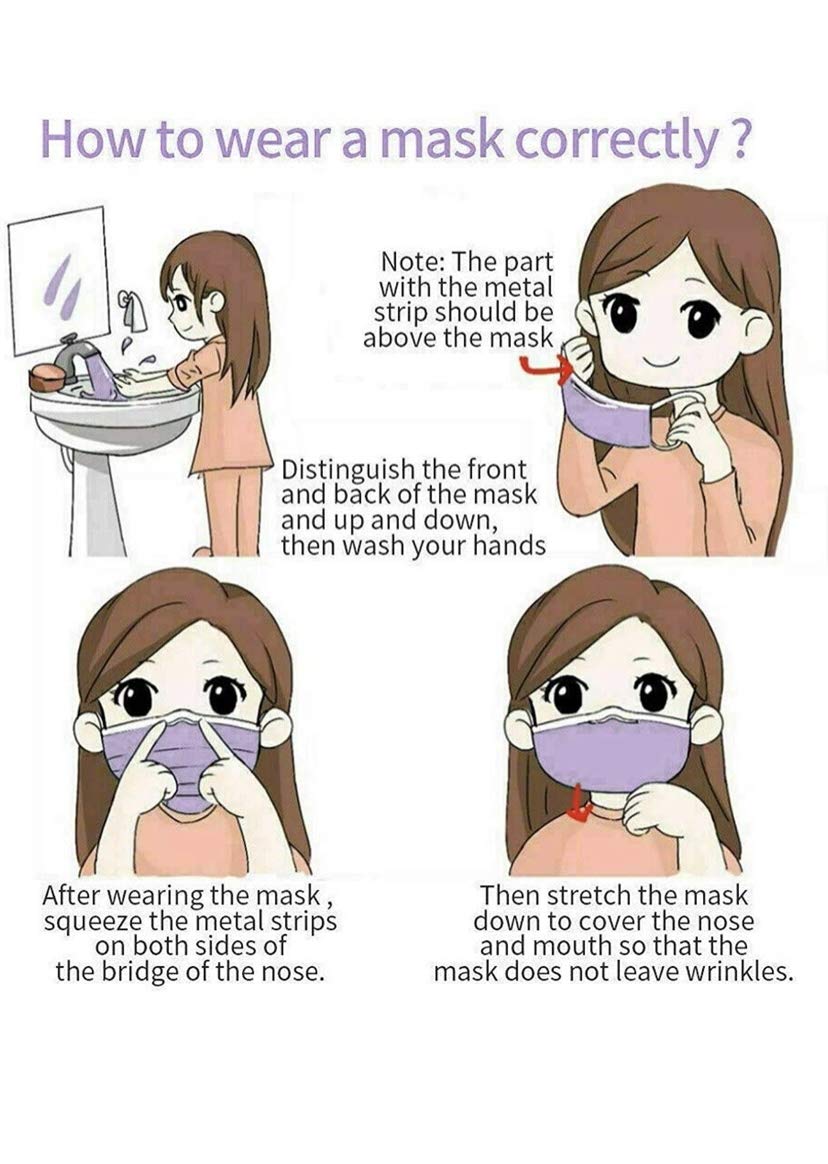 How to wear a mask correctly ?

Note: The part with the metal strip should be above the mask

Distinguish the front and back of the mask and up and down, then wash your hands

After wearing the mask , squeeze the metal strips on both sides of the bridge of the nose.

Then stretch the mask down to cover the nose and mouth so that the mask does not leave wrinkles.