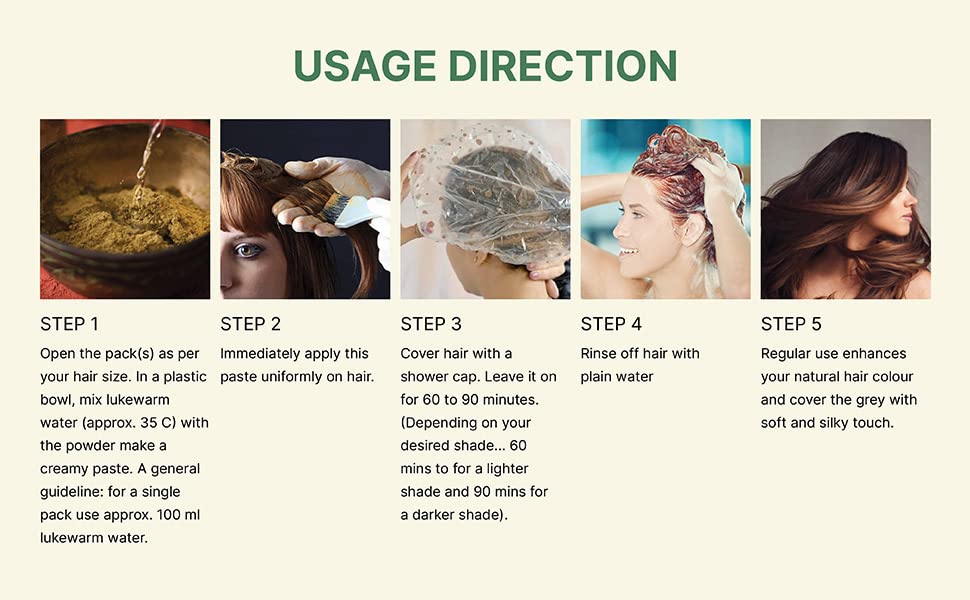 USAGE DIRECTION

STEP 1
Open the pack(s) as per your hair size. In a plastic bowl, mix lukewarm water (approx. 35 C) with the powder make a creamy paste. A general guideline: for a single pack use approx. 100 ml lukewarm water.

STEP 2
Immediately apply this paste uniformly on hair.

STEP 3
Cover hair with a shower cap. Leave it on for 60 to 90 minutes. (Depending on your desired shade... 60 mins to for a lighter shade and 90 mins for a darker shade).

STEP 4
Rinse off hair with plain water

STEP 5
Regular use enhances your natural hair colour and cover the grey with soft and silky touch.