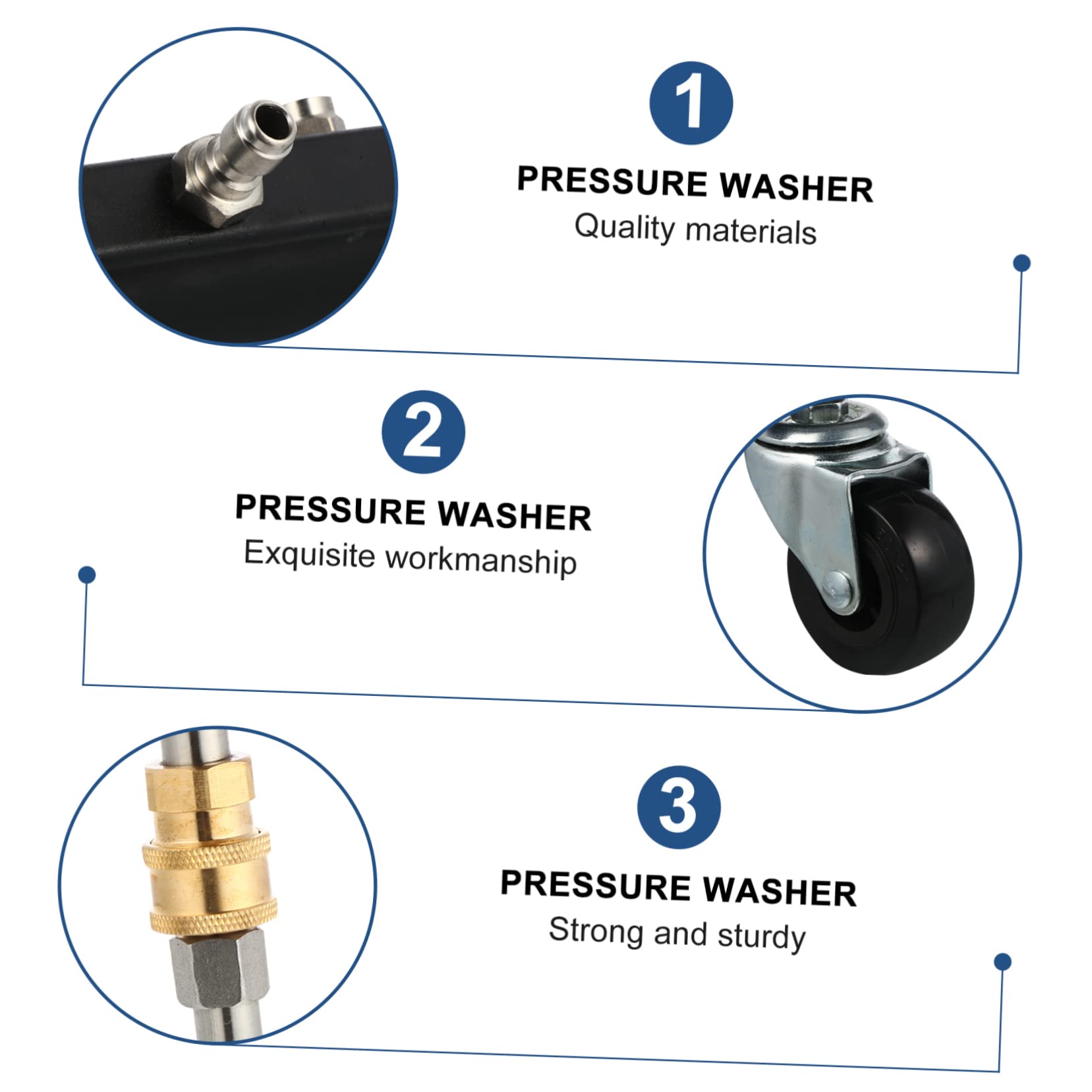 1

PRESSURE WASHER
Quality materials

2

PRESSURE WASHER
Exquisite workmanship

3

PRESSURE WASHER
Strong and sturdy