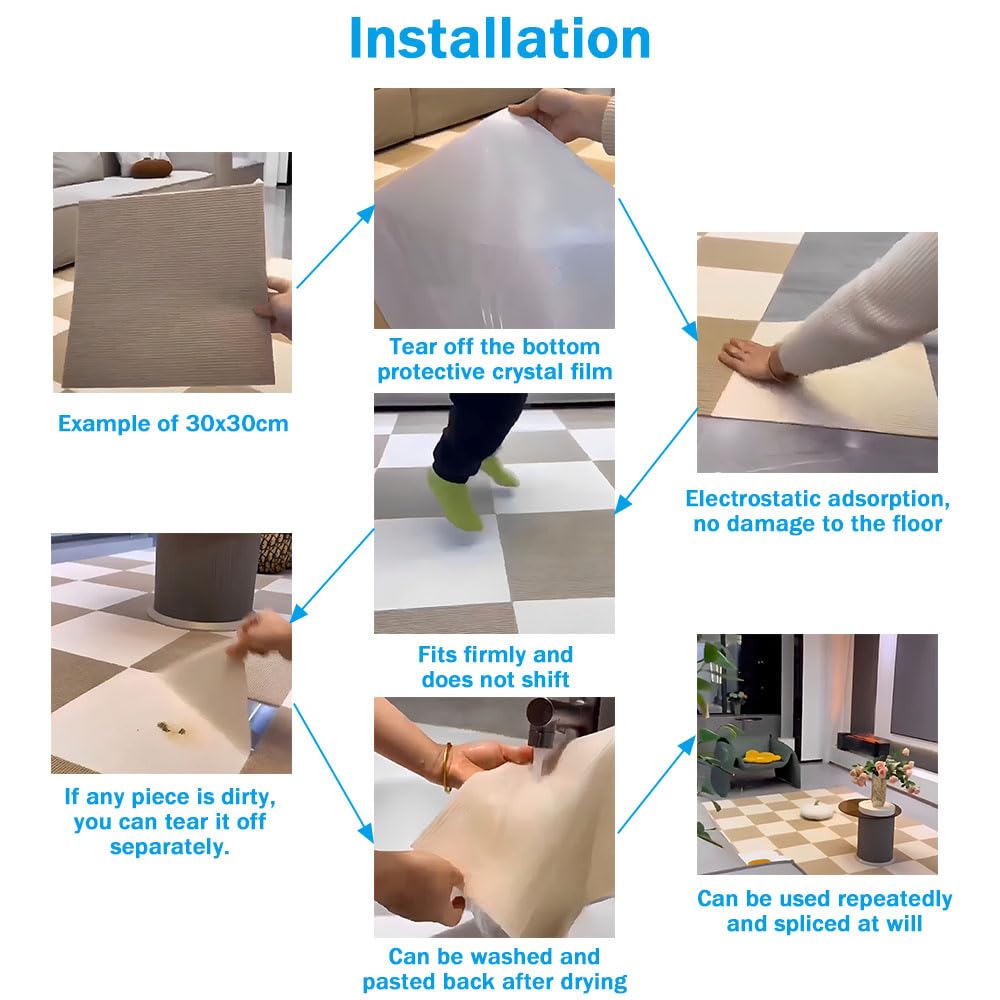 Installation

Example of 30x30cm

Tear off the bottom protective crystal film

Electrostatic adsorption, no damage to the floor

Fits firmly and does not shift

If any piece is dirty, you can tear it off separately.

Can be washed and pasted back after drying

Can be used repeatedly and spliced at will