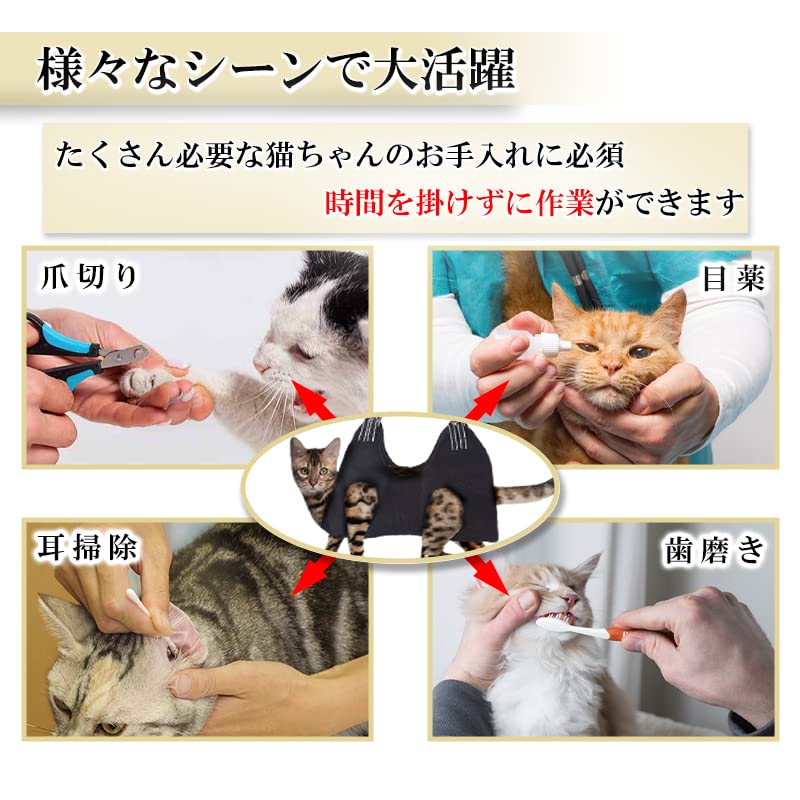 様々なシーンで大活躍

たくさん必要な猫ちゃんのお手入れに必須
時間を掛けずに作業ができます

爪切り

目薬

耳掃除

歯磨き