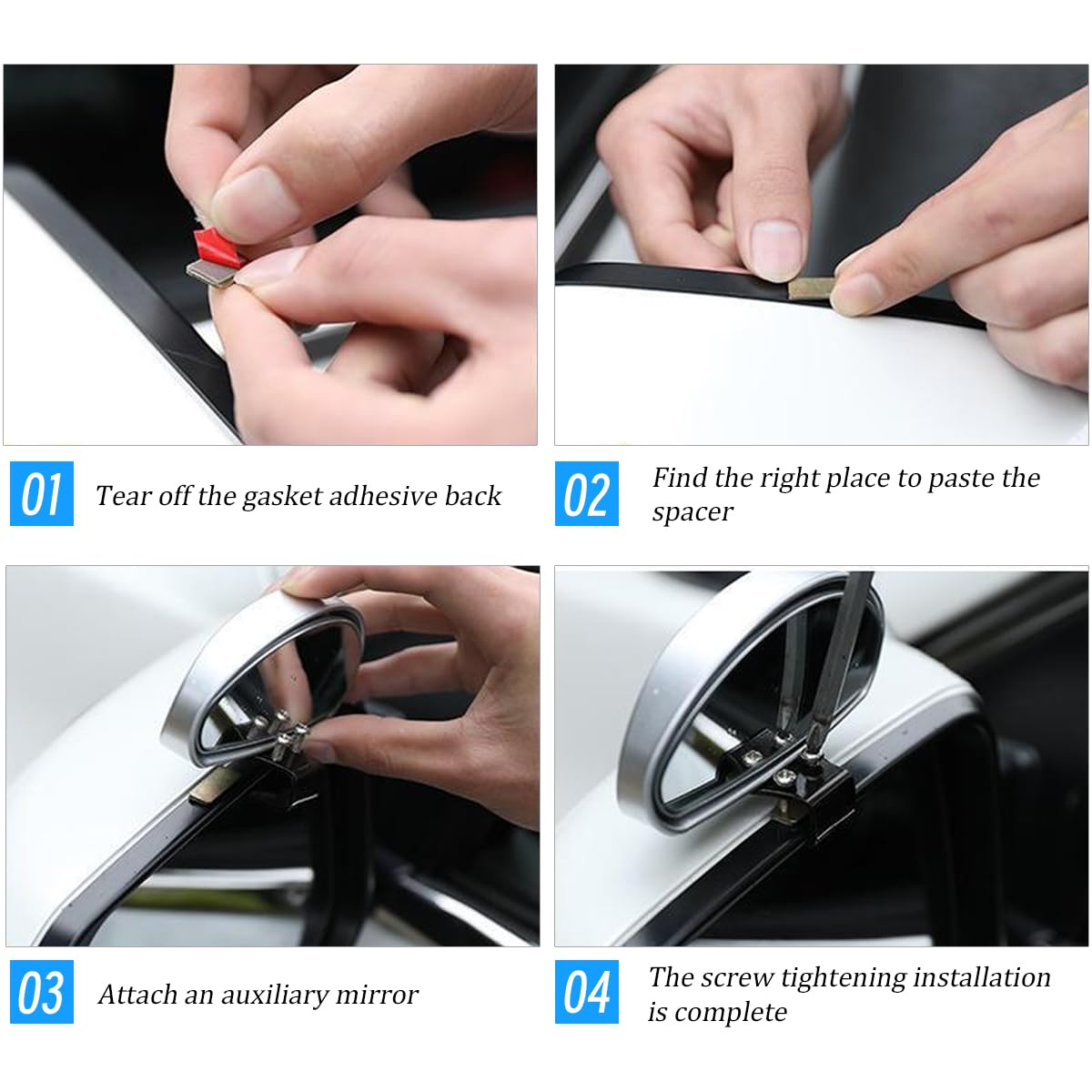 01 Tear off the gasket adhesive back

02 Find the right place to paste the spacer

03 Attach an auxiliary mirror

04 The screw tightening installation is complete