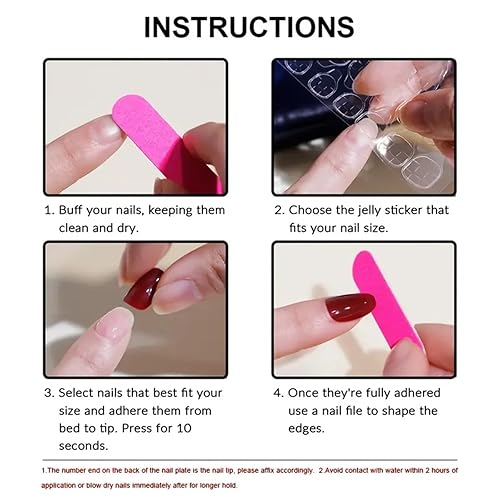 INSTRUCTIONS

1. Buff your nails, keeping them clean and dry.

2. Choose the jelly sticker that fits your nail size.

3. Select nails that best fit your size and adhere them from bed to tip. Press for 10 seconds.

4. Once they're fully adhered use a nail file to shape the edges.

1.The number end on the back of the nail plate is the nail tip, please affix accordingly. 2.Avoid contact with water within 2 hours of application or blow dry nails immediately after for longer hold.