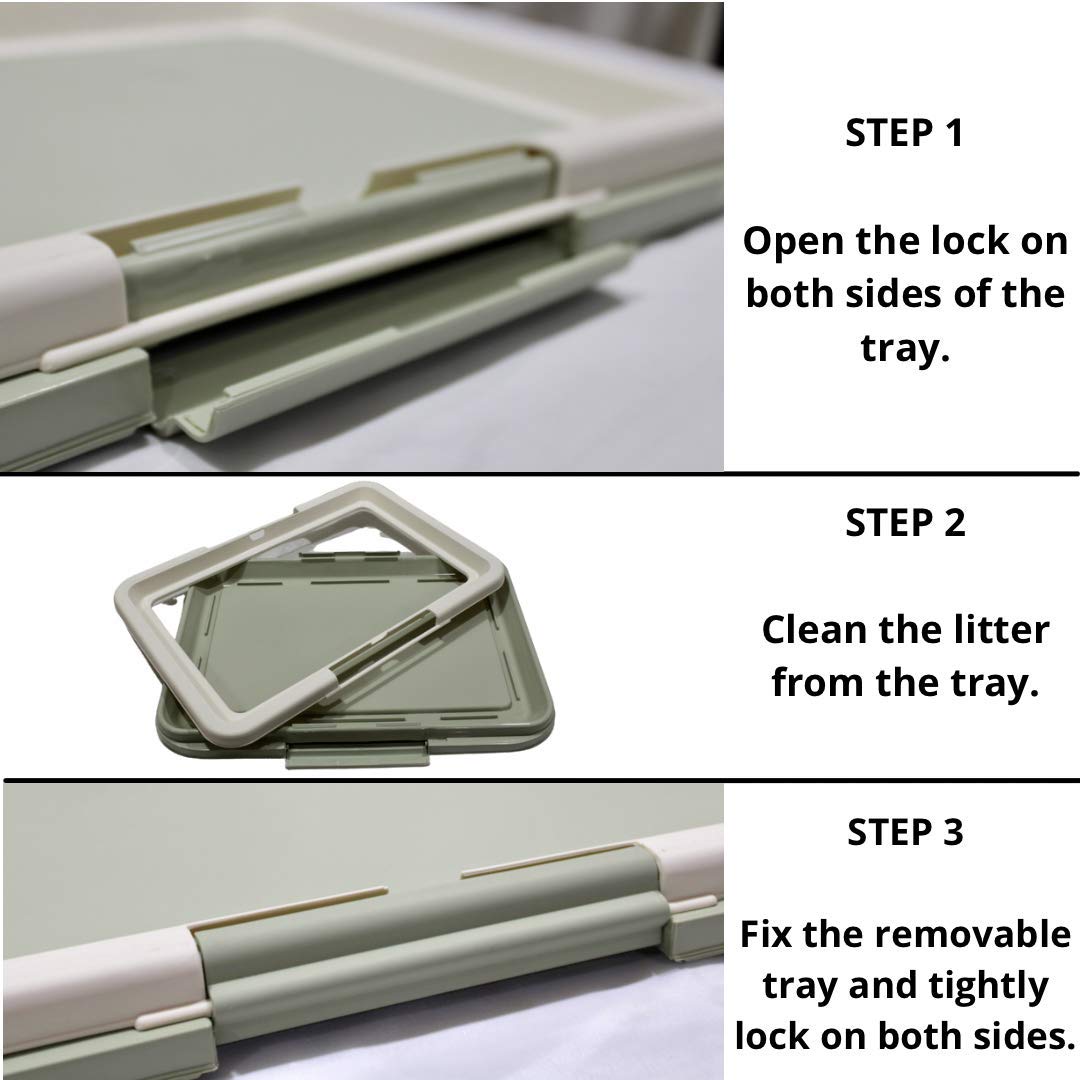 STEP 1

Open the lock on both sides of the tray.

STEP 2

Clean the litter from the tray.

STEP 3

Fix the removable tray and tightly lock on both sides.