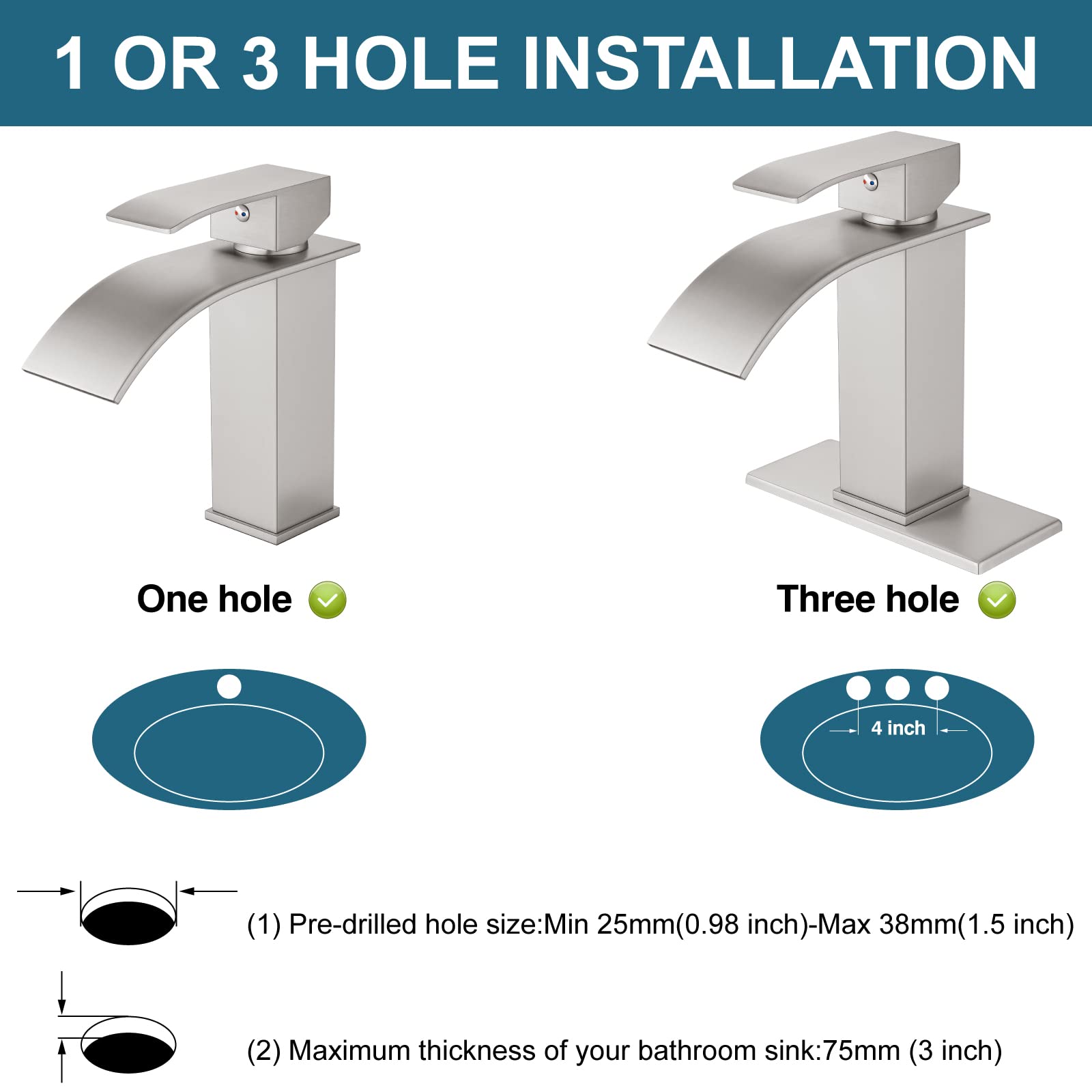 1 OR 3 HOLE INSTALLATION

One hole

Three hole

4 inch

(1) Pre-drilled hole size:Min 25mm(0.98 inch)-Max 38mm(1.5 inch)

(2) Maximum thickness of your bathroom sink:75mm (3 inch)