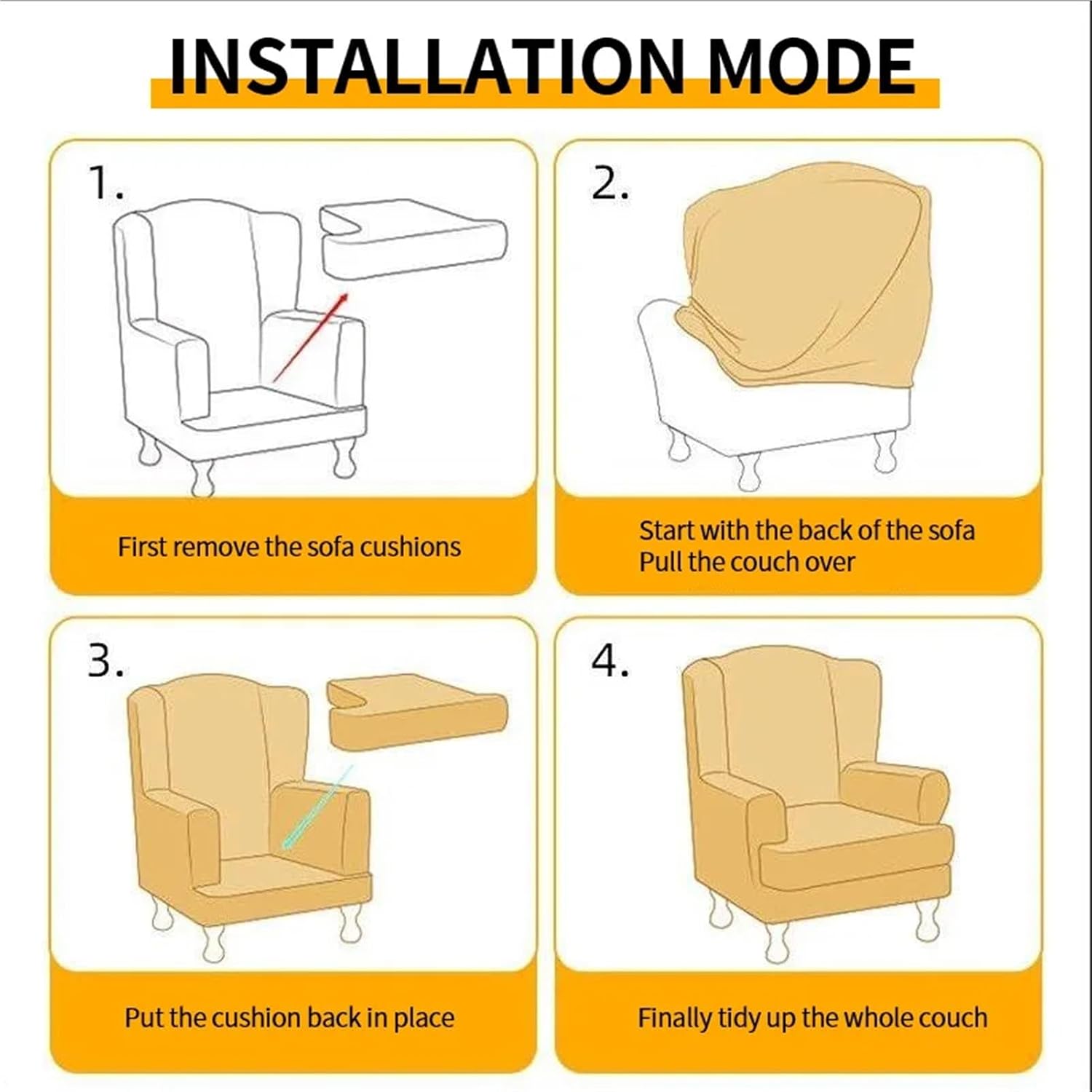 INSTALLATION MODE

1.

First remove the sofa cushions

2.

Start with the back of the sofa
Pull the couch over

3.

Put the cushion back in place

4.

Finally tidy up the whole couch