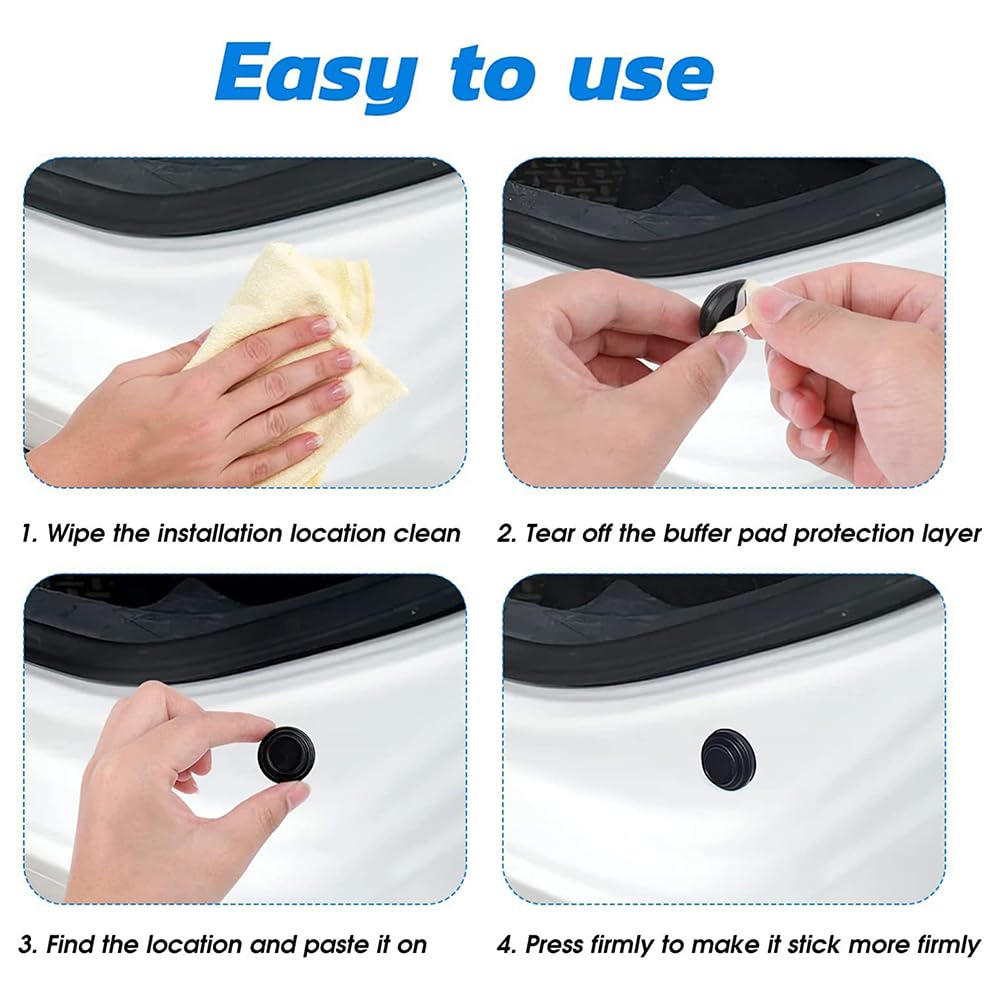 Easy to use

1. Wipe the installation location clean

2. Tear off the buffer pad protection layer

3. Find the location and paste it on

4. Press firmly to make it stick more firmly