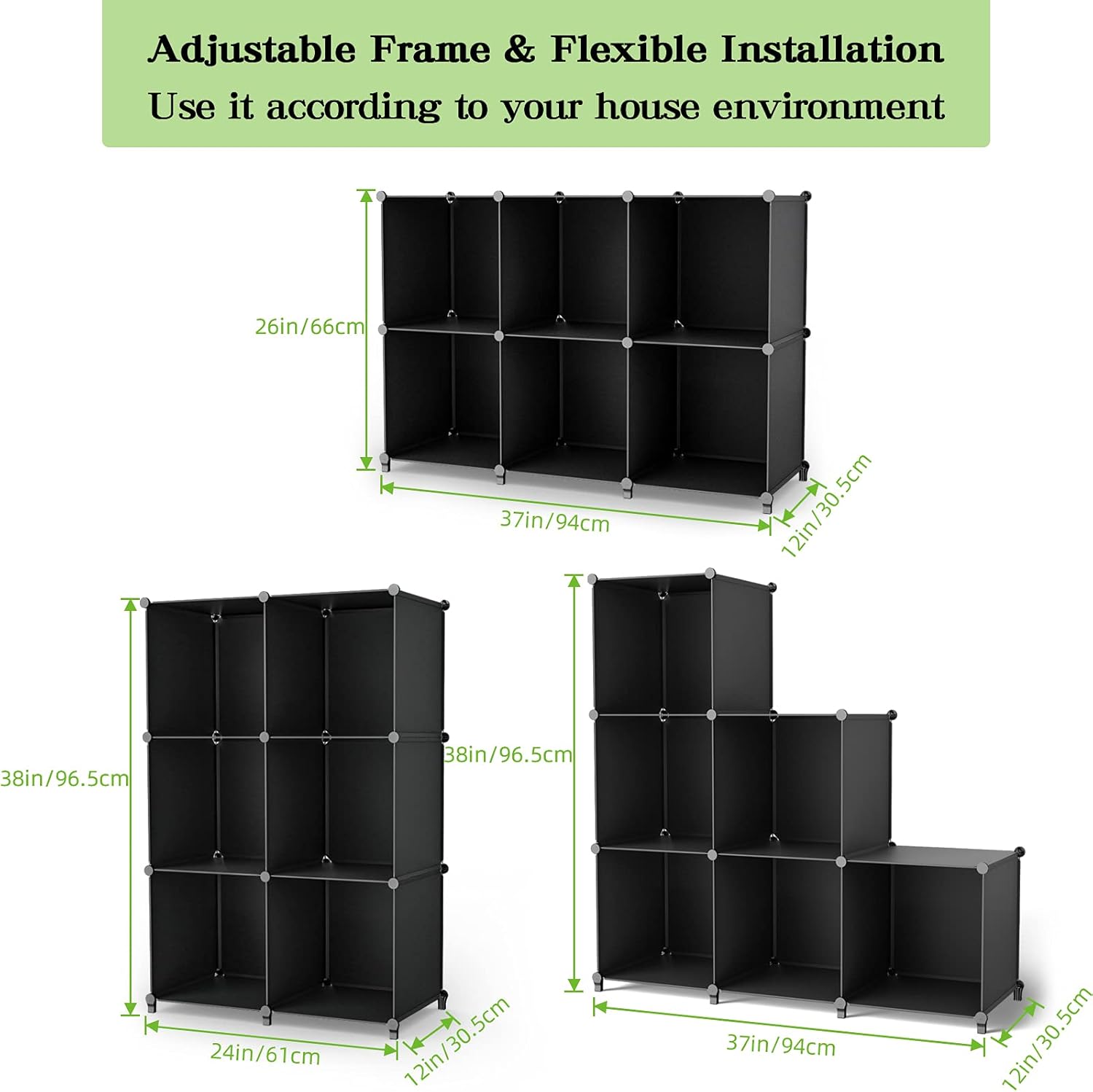 Adjustable Frame & Flexible Installation
Use it according to your house environment

26in/66cm

37in/94cm

12in/30.5cm

38in/96.5cm

24in/61cm

12in/30.5cm

38in/96.5cm

37in/94cm

12in/30.5cm