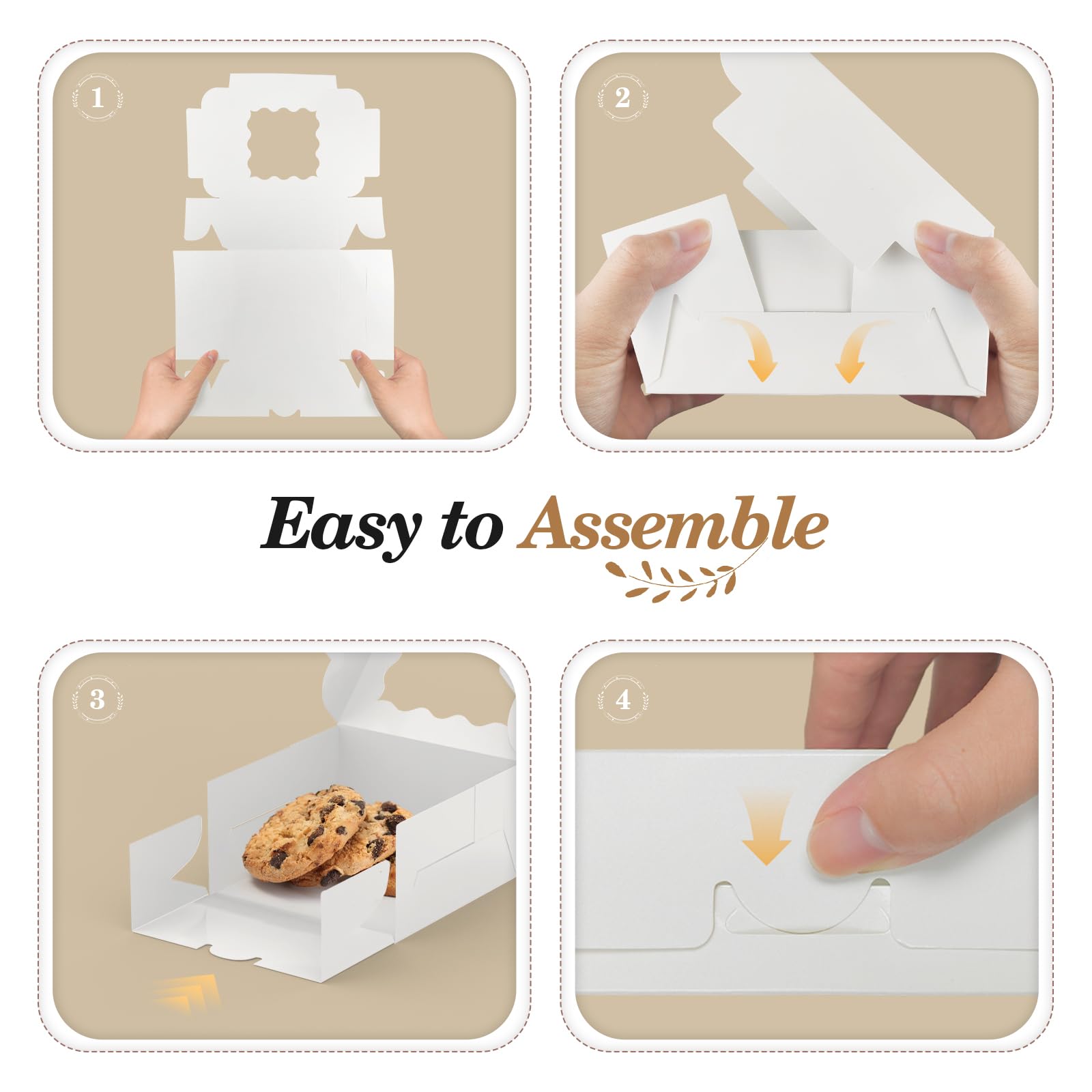 1

2

Easy to Assemble

3

4