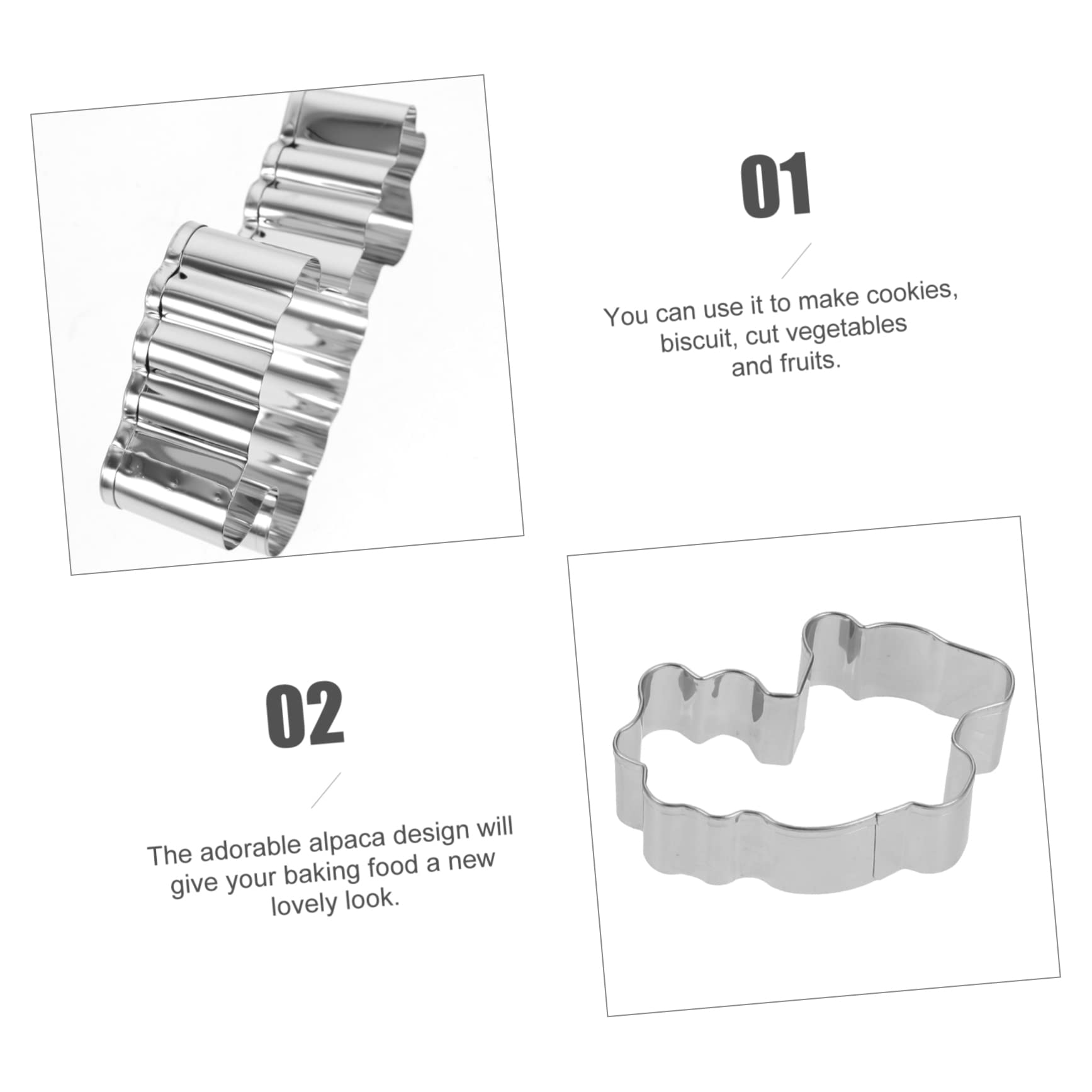 01

You can use it to make cookies, biscuit, cut vegetables and fruits.

02

The adorable alpaca design will give your baking food a new lovely look.