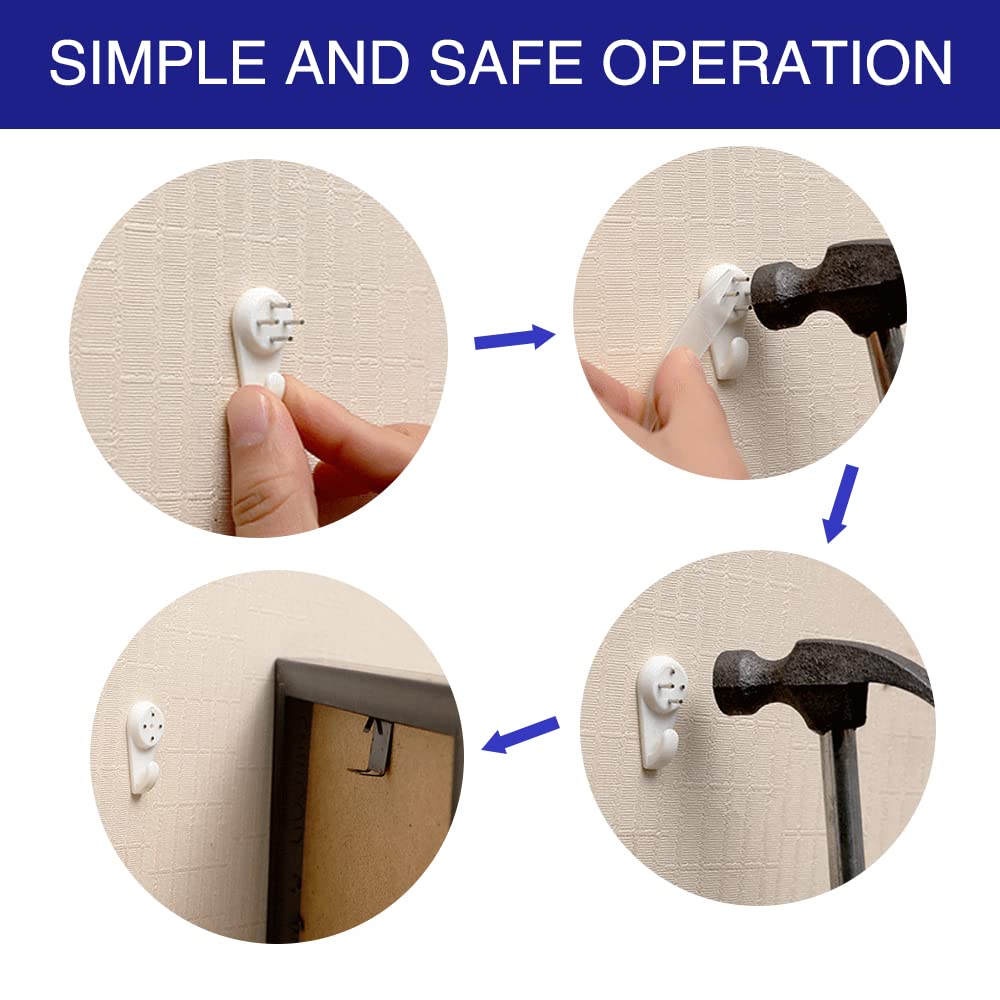 SIMPLE AND SAFE OPERATION