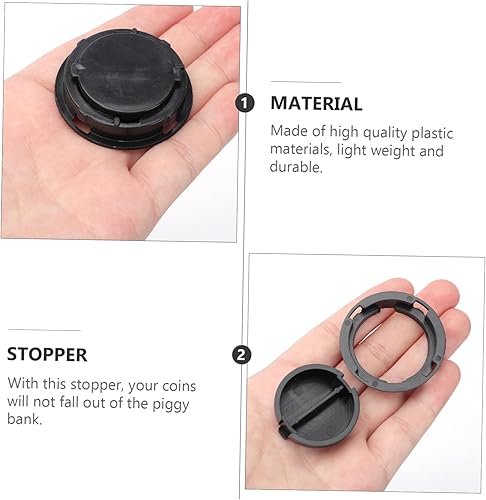 1

MATERIAL

Made of high quality plastic materials, light weight and durable.

STOPPER

With this stopper, your coins will not fall out of the piggy bank.

2