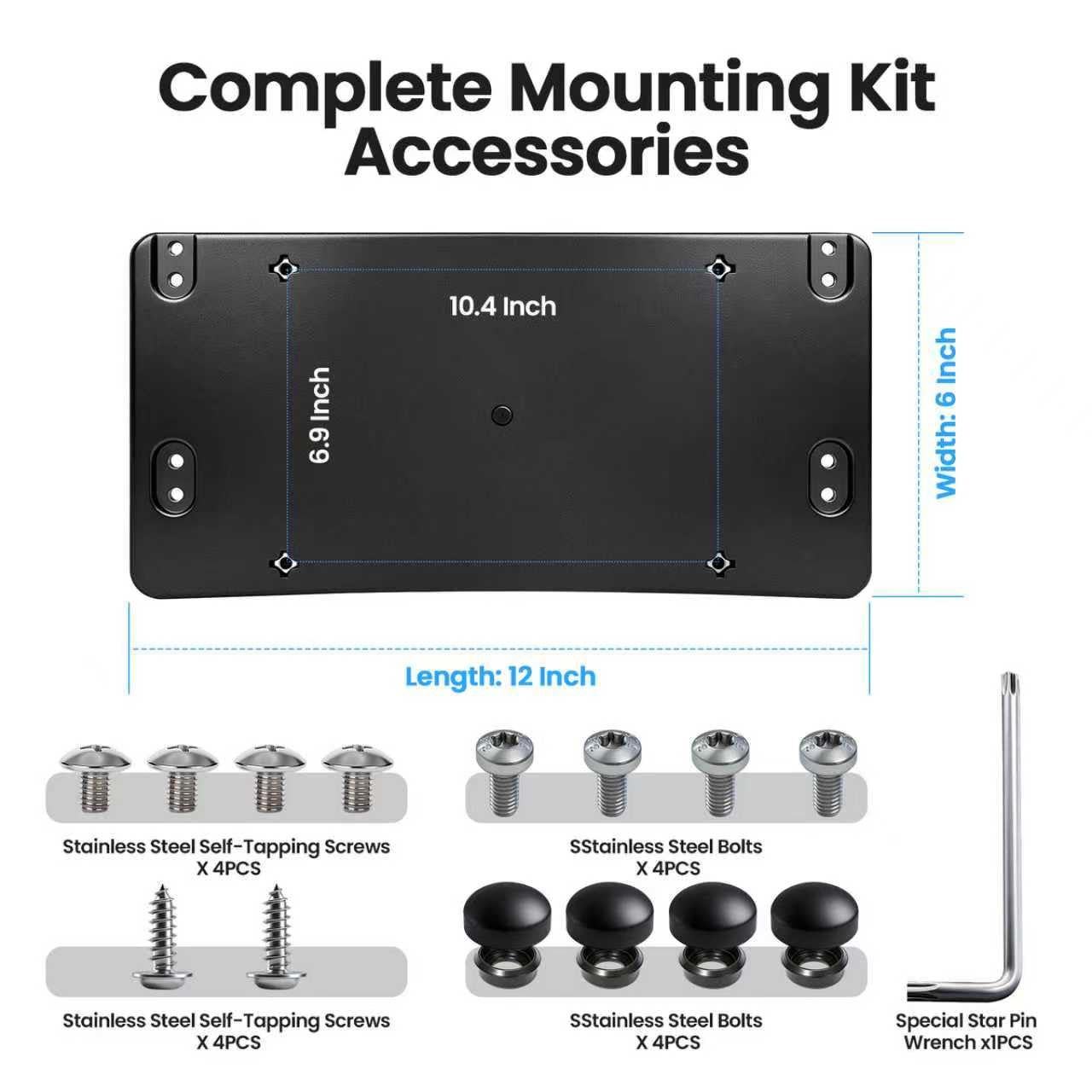 Complete Mounting Kit Accessories

10.4 Inch

6.9 Inch

Width: 6 Inch

Length: 12 Inch

Stainless Steel Self-Tapping Screws X 4PCS

SStainless Steel Bolts X 4PCS

Stainless Steel Self-Tapping Screws X 4PCS

SStainless Steel Bolts X 4PCS

Special Star Pin Wrench x1PCS