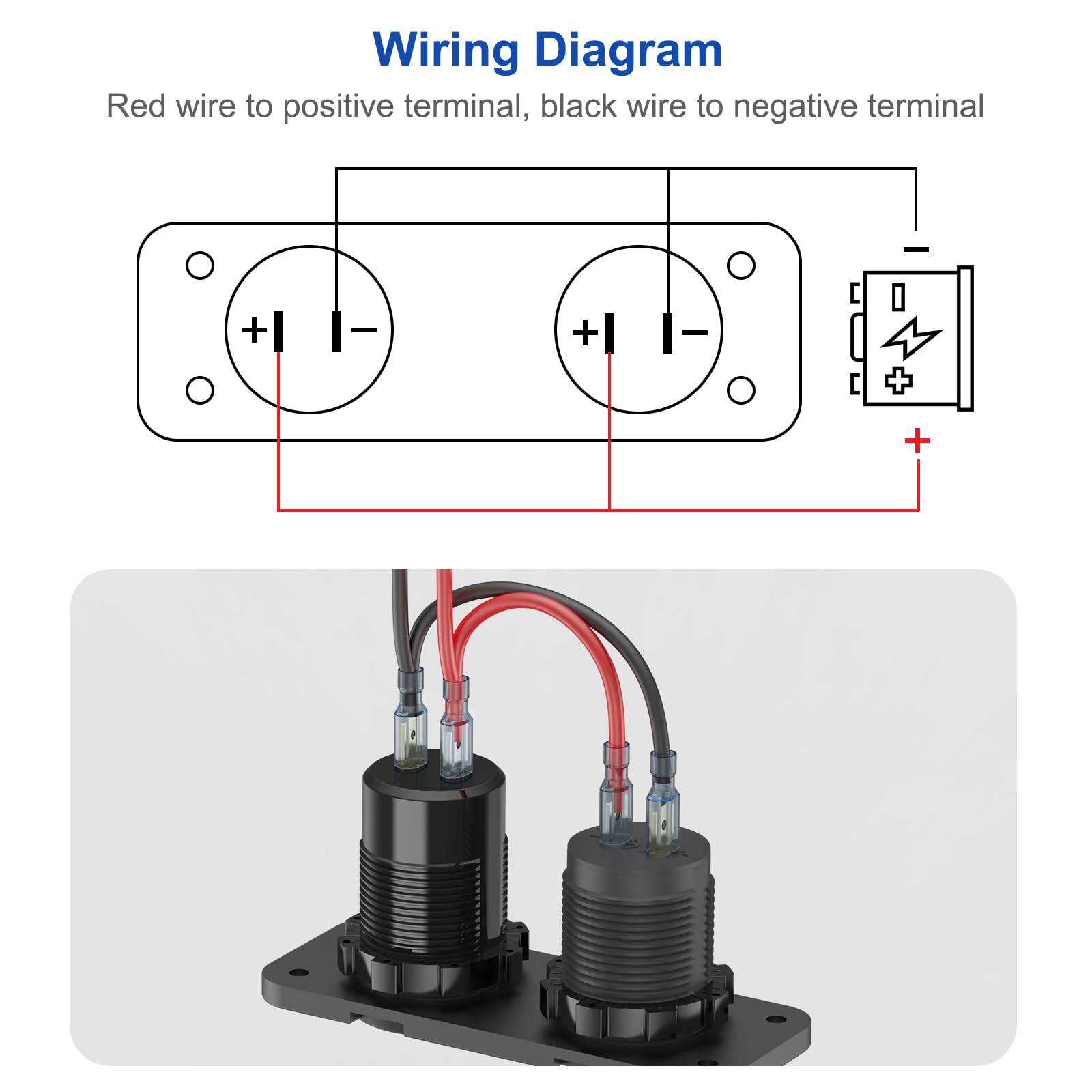 Wiring Diagram

Red wire to positive terminal, black wire to negative terminal

+ −

+ −

−

+