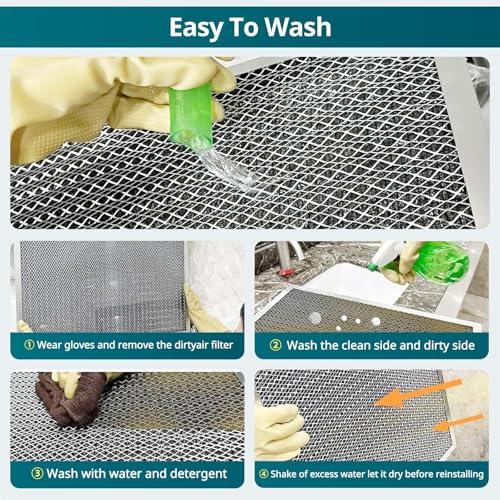 Easy To Wash

① Wear gloves and remove the dirtyair filter

② Wash the clean side and dirty side

③ Wash with water and detergent

④ Shake of excess water let it dry before reinstalling