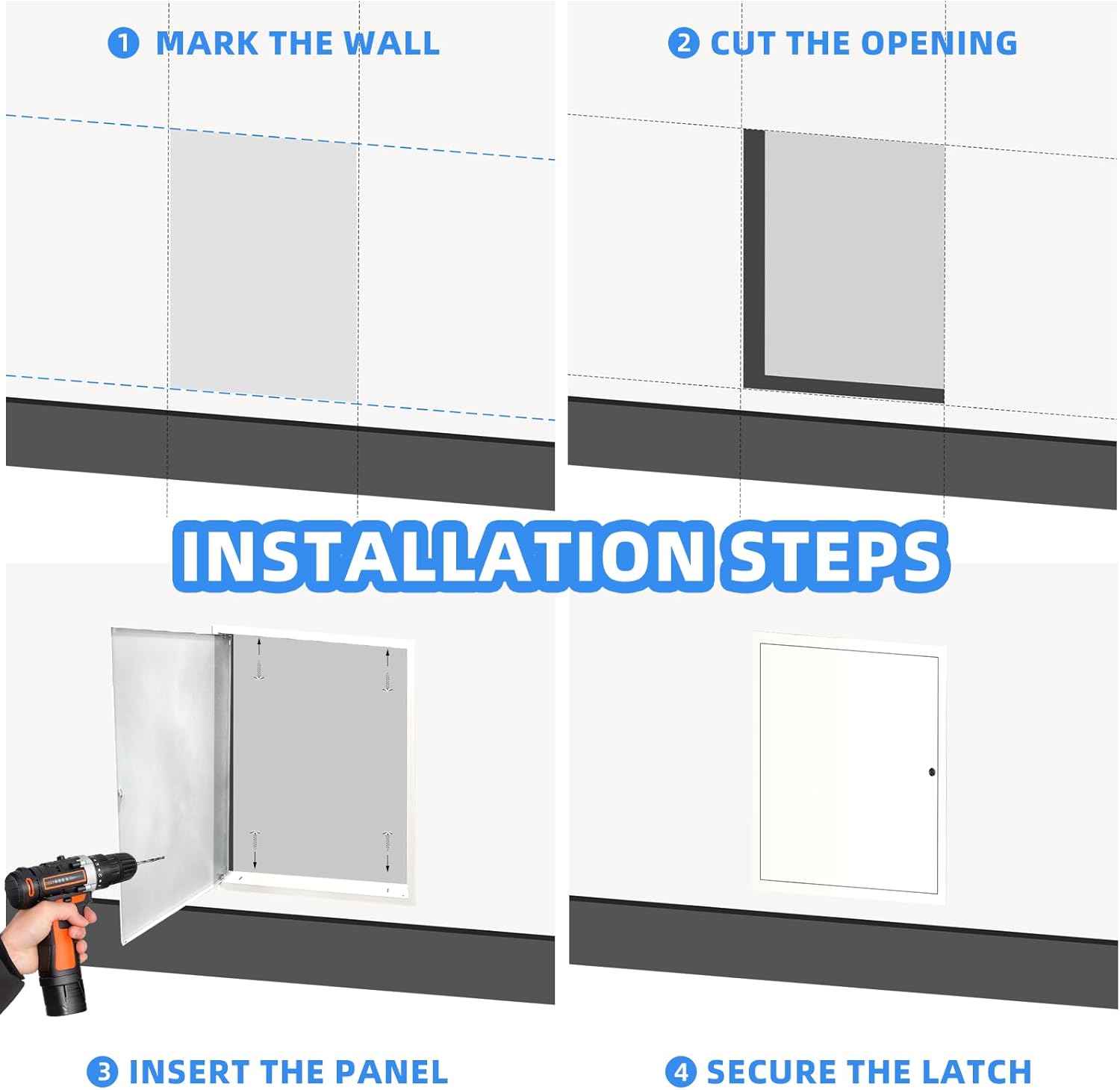 1 MARK THE WALL

2 CUT THE OPENING

INSTALLATION STEPS

3 INSERT THE PANEL

4 SECURE THE LATCH