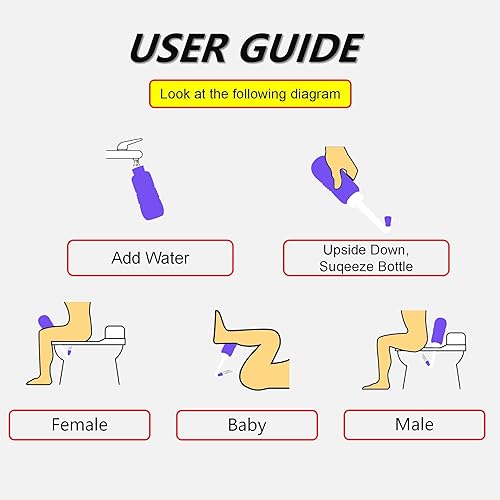 USER GUIDE

Look at the following diagram

Add Water

Upside Down, Suqeeze Bottle

Female

Baby

Male