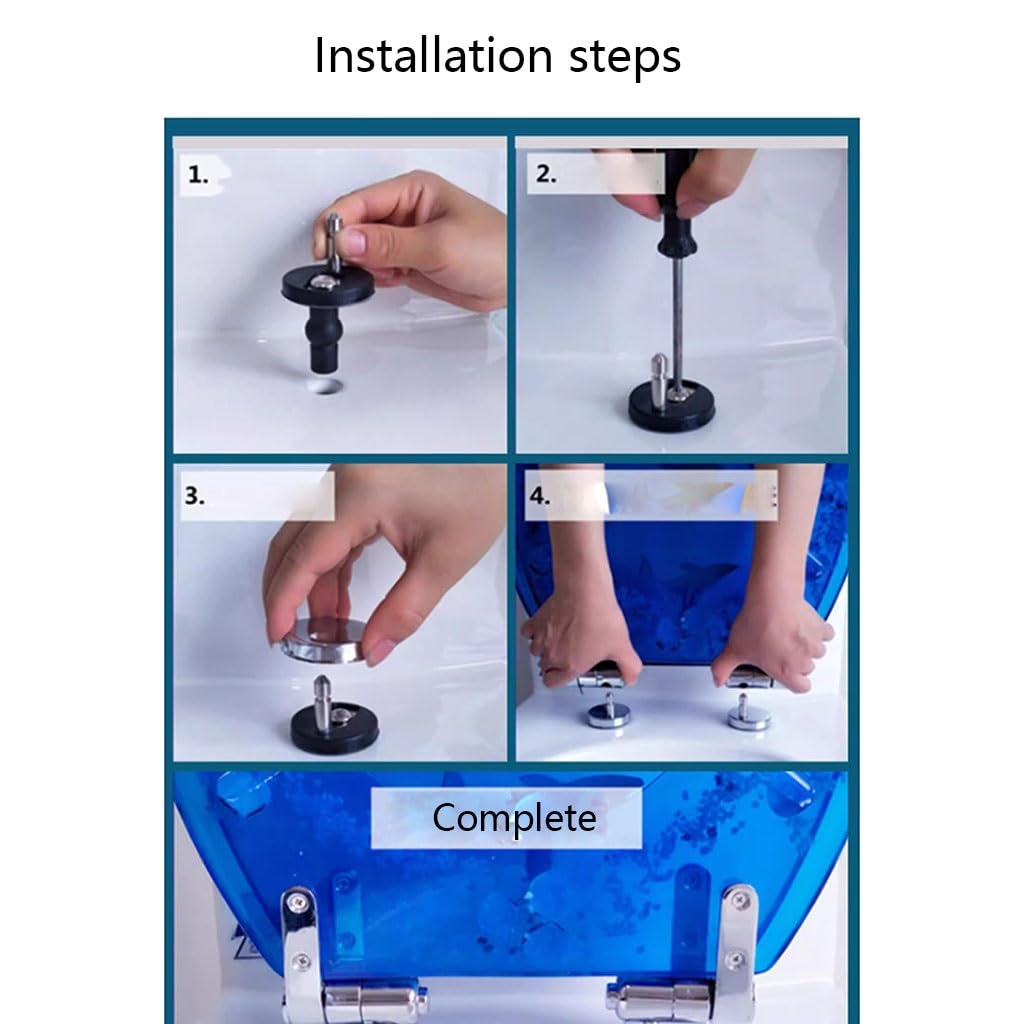 Installation steps

1.

2.

3.

4.

Complete