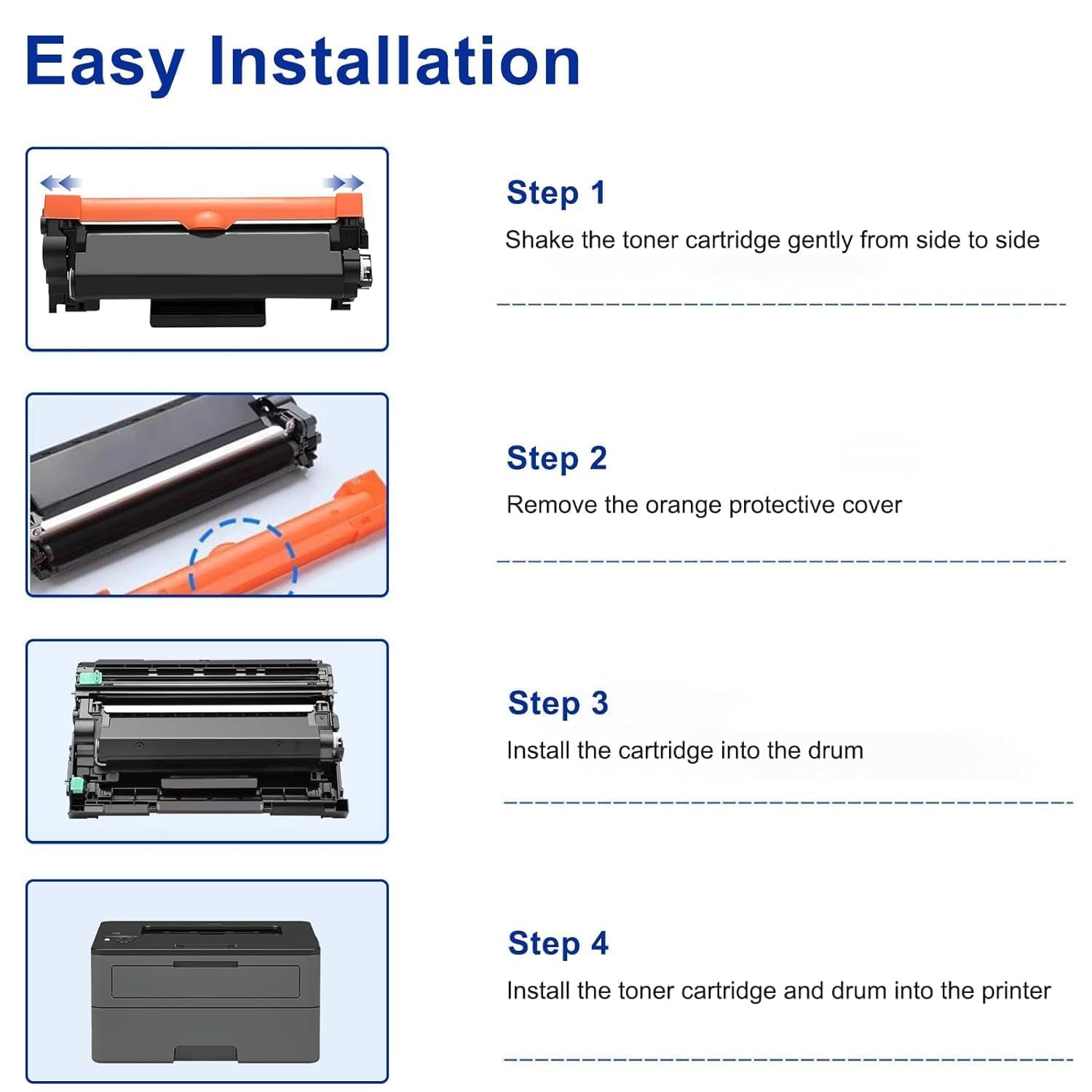 Easy Installation

Step 1

Shake the toner cartridge gently from side to side

Step 2

Remove the orange protective cover

Step 3

Install the cartridge into the drum

Step 4

Install the toner cartridge and drum into the printer