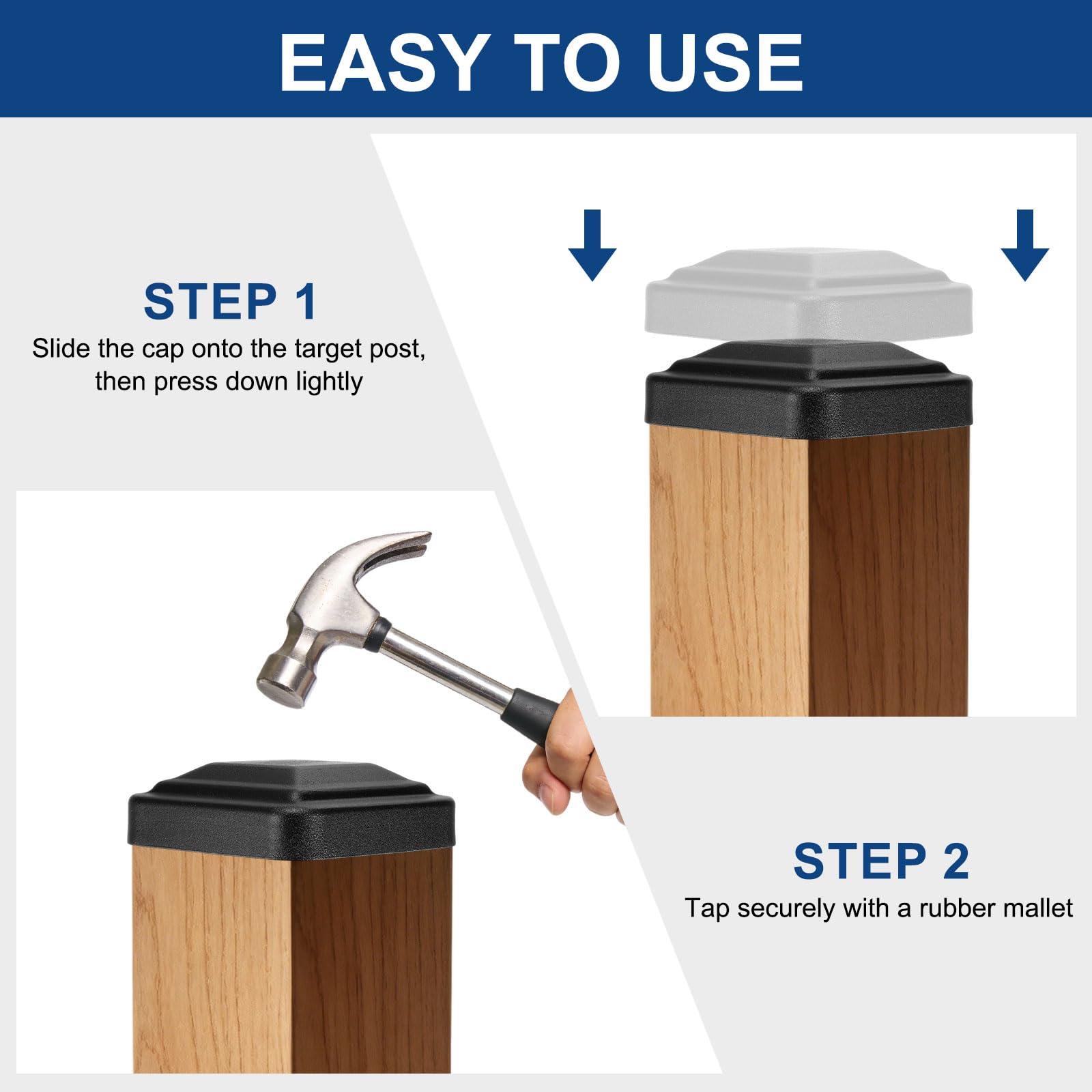 EASY TO USE

STEP 1
Slide the cap onto the target post, then press down lightly

STEP 2
Tap securely with a rubber mallet